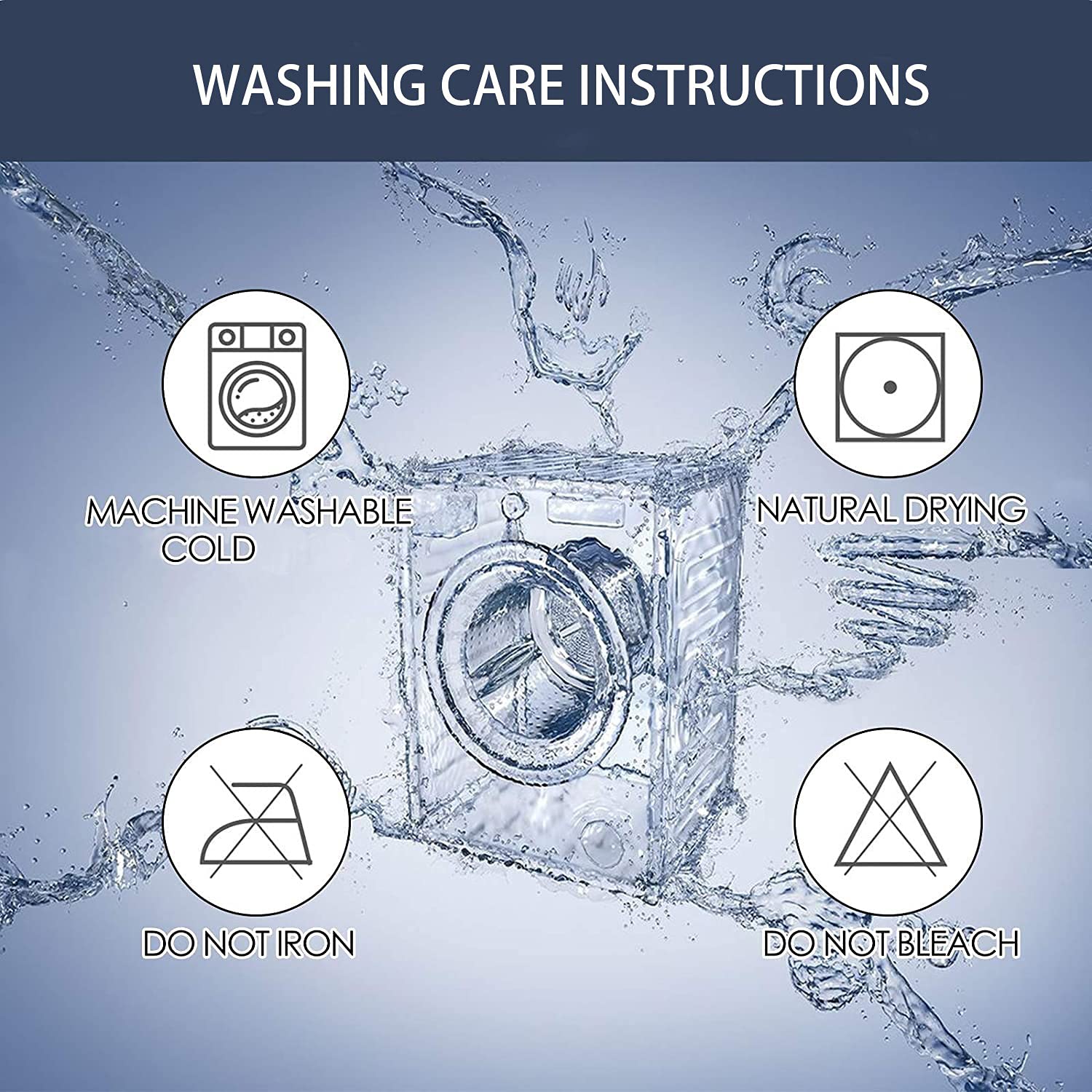 WASHING CARE INSTRUCTIONS

MACHINE WASHABLE COLD

NATURAL DRYING

DO NOT IRON

DO NOT BLEACH