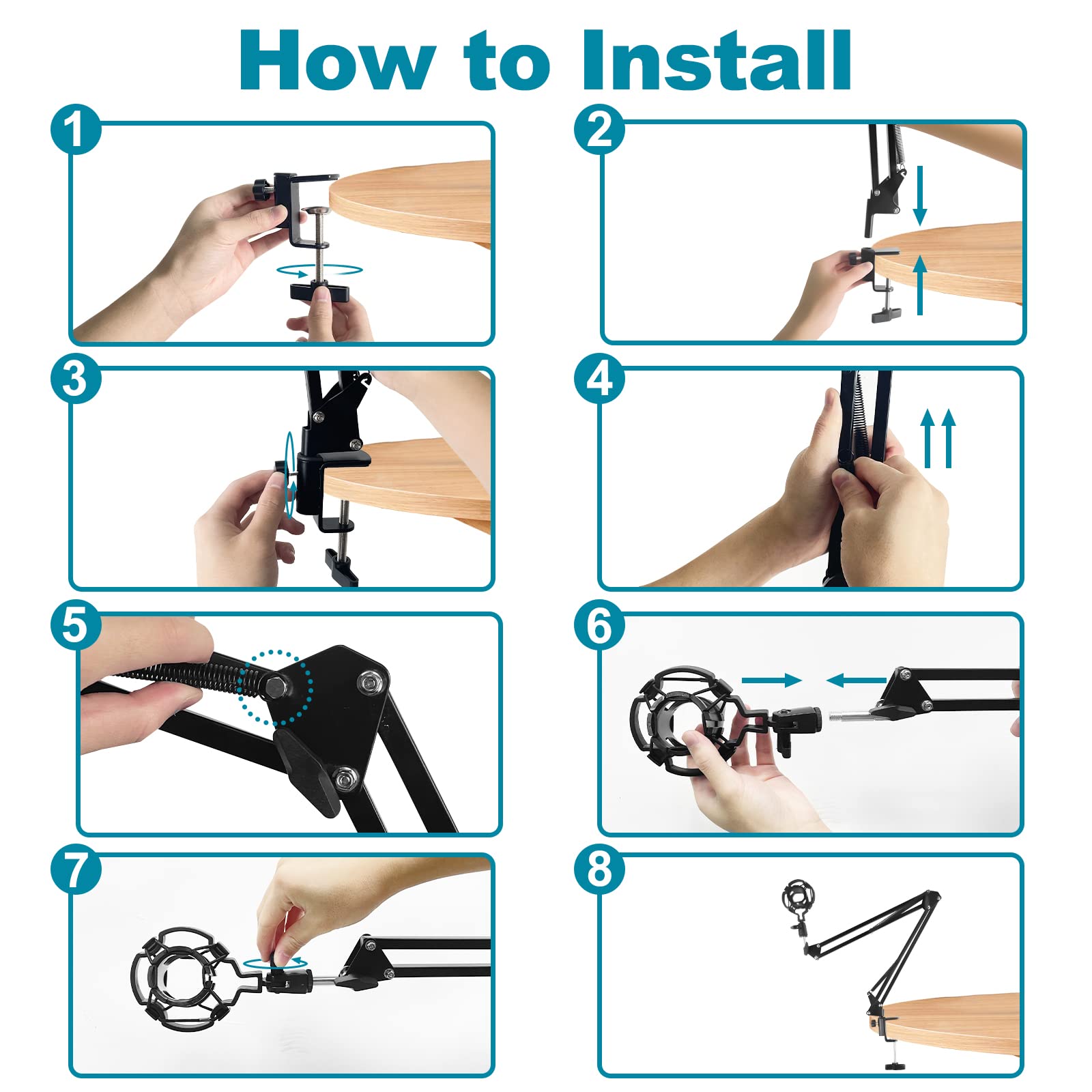 How to Install

1

2

3

4

5

6

7

8