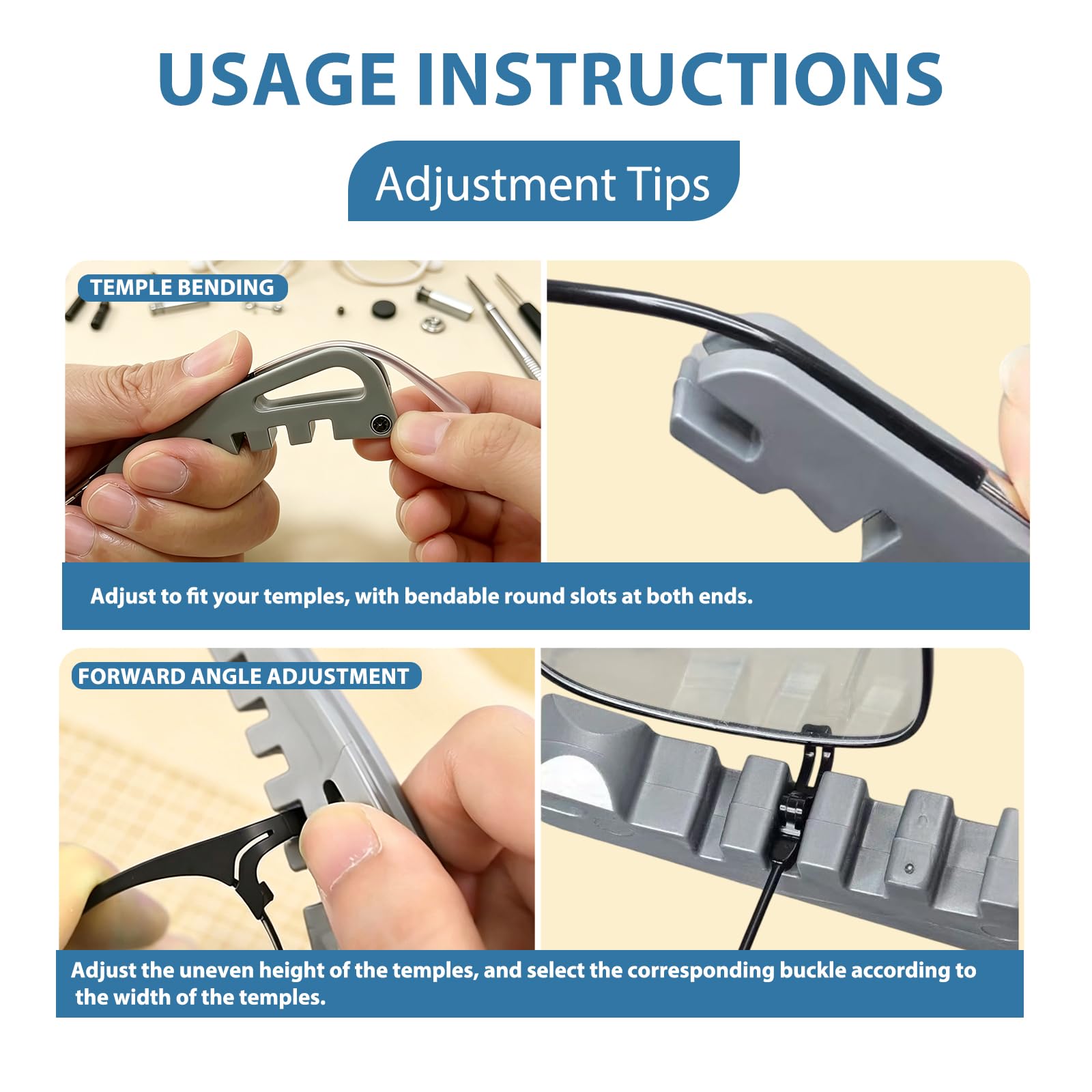 USAGE INSTRUCTIONS

Adjustment Tips

TEMPLE BENDING

Adjust to fit your temples, with bendable round slots at both ends.

FORWARD ANGLE ADJUSTMENT

Adjust the uneven height of the temples, and select the corresponding buckle according to the width of the temples.