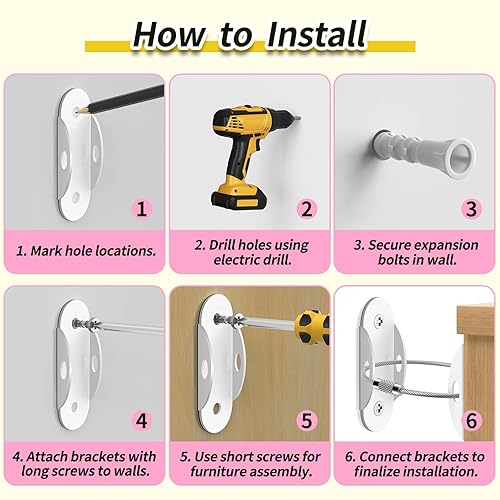 How to Install

1

1. Mark hole locations.

2

2. Drill holes using electric drill.

3

3. Secure expansion bolts in wall.

4

4. Attach brackets with long screws to walls.

5

5. Use short screws for furniture assembly.

6

6. Connect brackets to finalize installation.