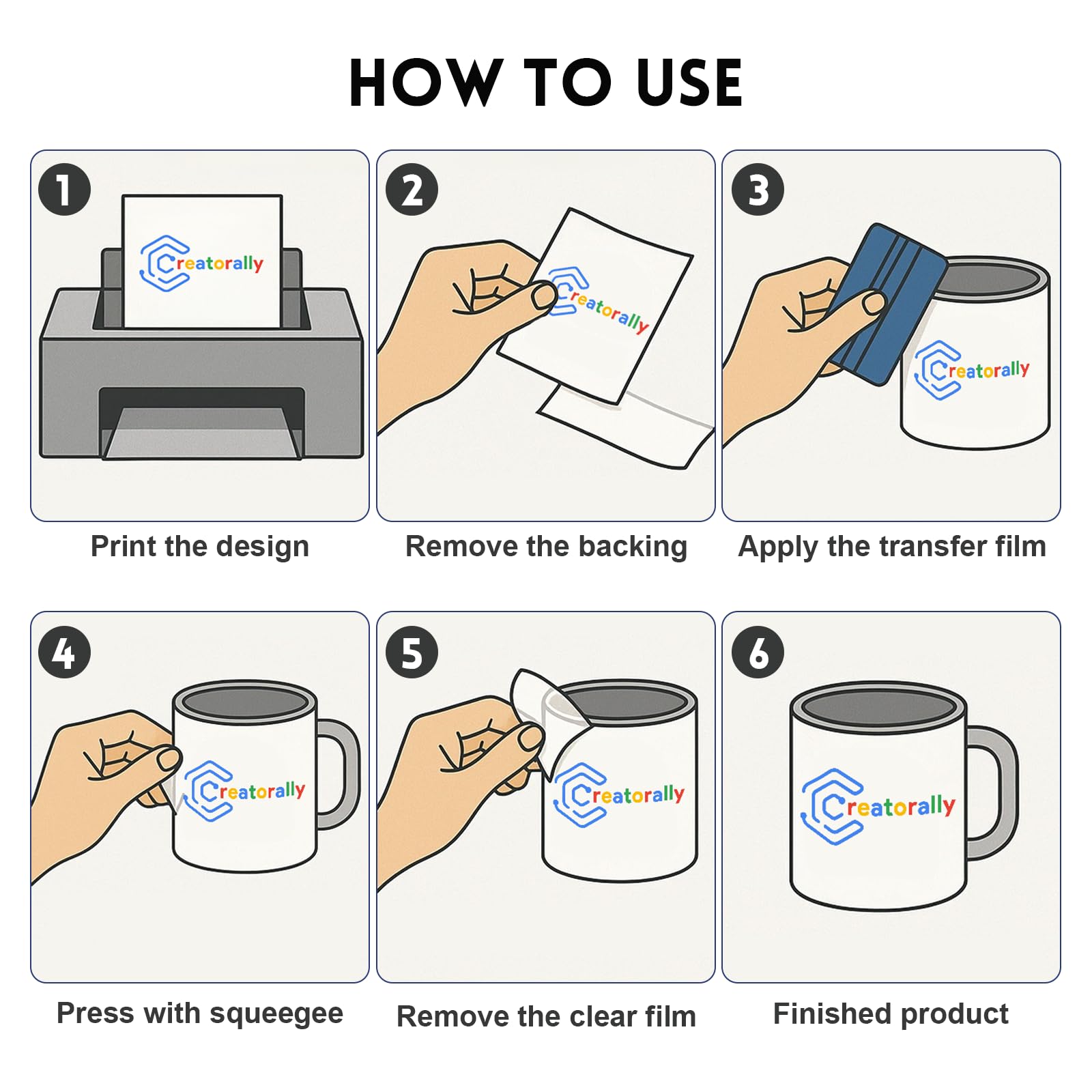 HOW TO USE

1
Creatorally
Print the design

2
Creatorally
Remove the backing

3
Creatorally
Apply the transfer film

4
Creatorally
Press with squeegee

5
Creatorally
Remove the clear film

6
Creatorally
Finished product