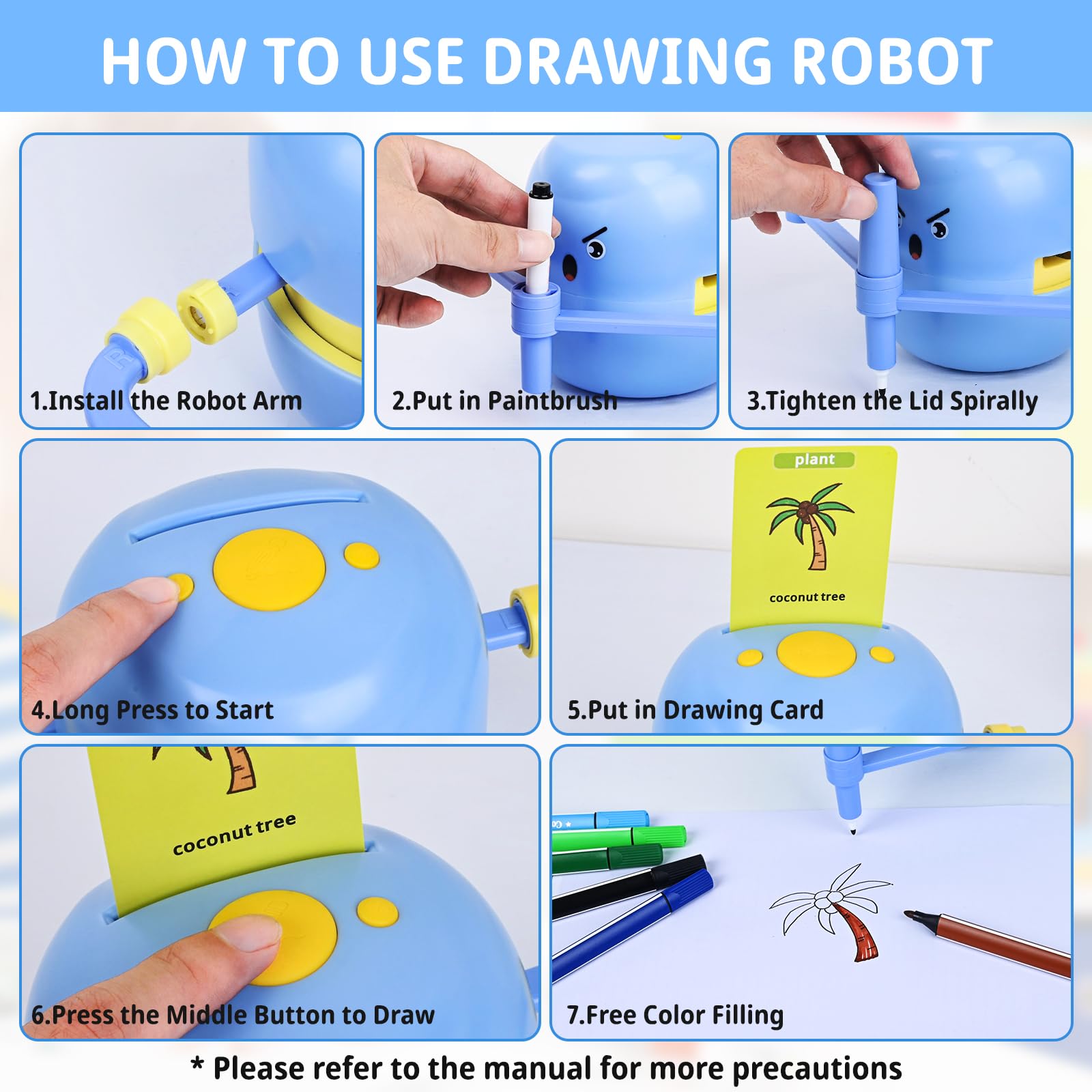 HOW TO USE DRAWING ROBOT

1.Install the Robot Arm

2.Put in Paintbrush

3.Tighten the Lid Spirally

4.Long Press to Start

plant

coconut tree

5.Put in Drawing Card

coconut tree

6.Press the Middle Button to Draw

7.Free Color Filling

* Please refer to the manual for more precautions