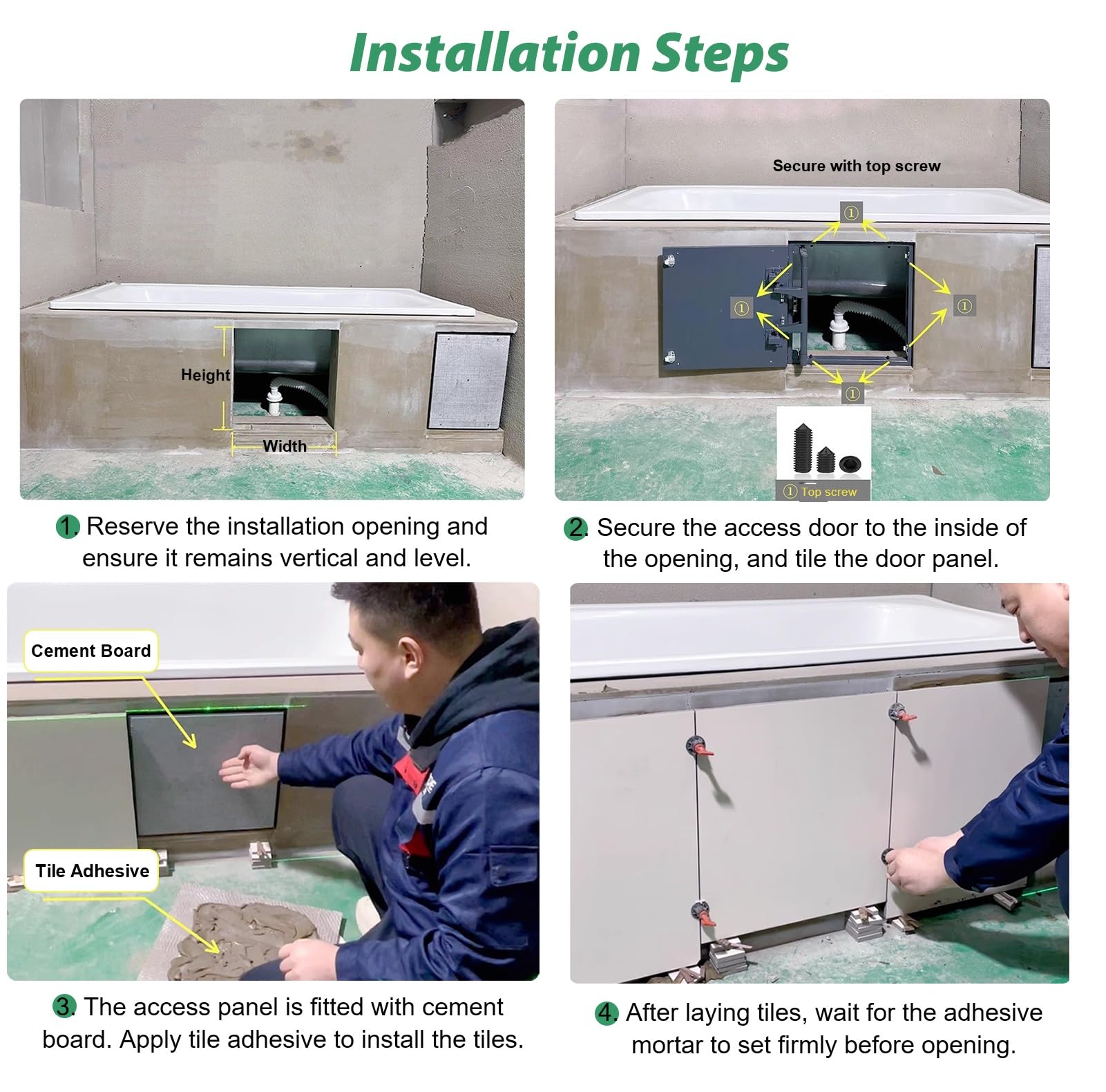 Installation Steps

Height

Width

1. Reserve the installation opening and ensure it remains vertical and level.

Secure with top screw

①

①

①

①

① Top screw

2. Secure the access door to the inside of the opening, and tile the door panel.

Cement Board

Tile Adhesive

3. The access panel is fitted with cement board. Apply tile adhesive to install the tiles.

4. After laying tiles, wait for the adhesive mortar to set firmly before opening.