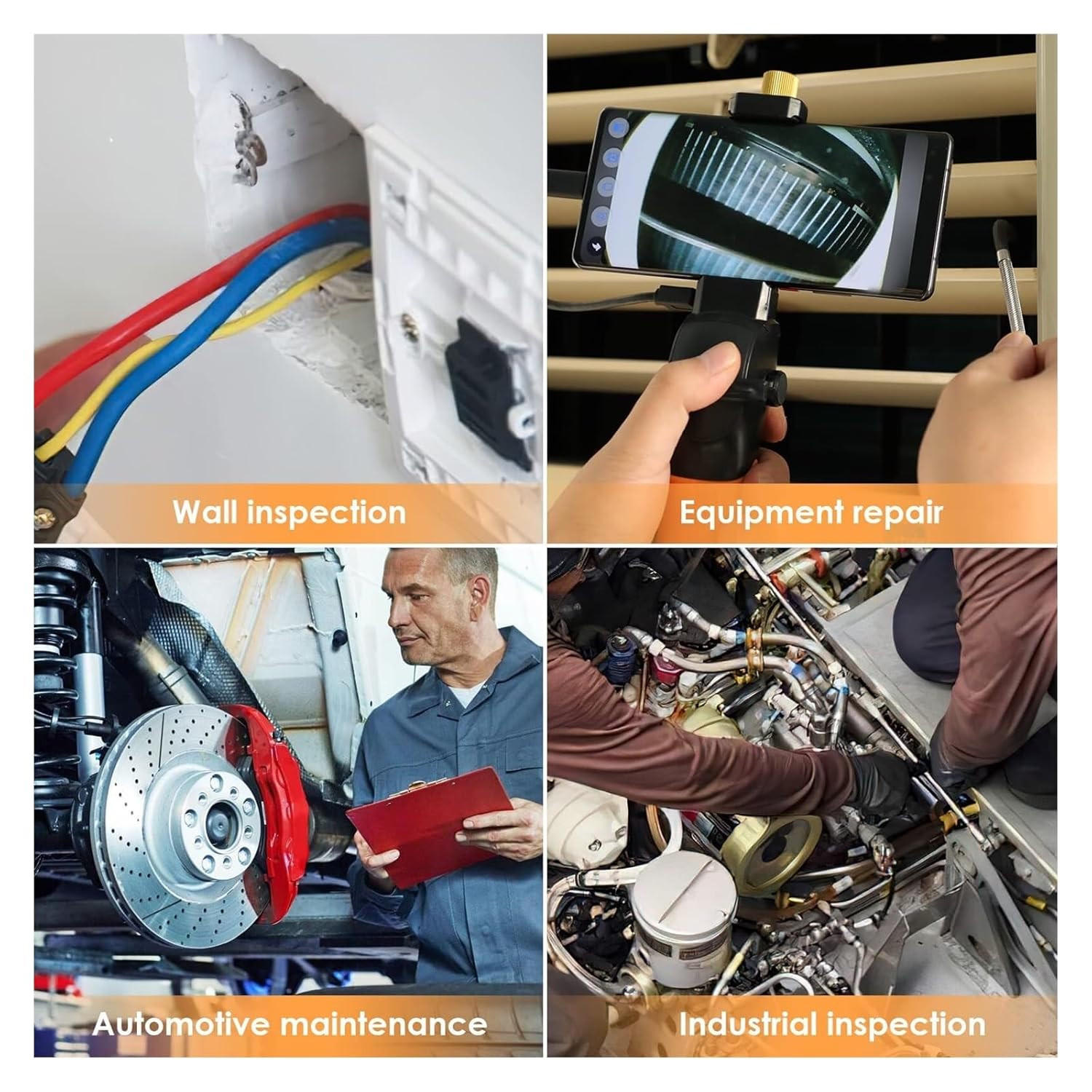 Wall inspection

Equipment repair

Automotive maintenance

Industrial inspection