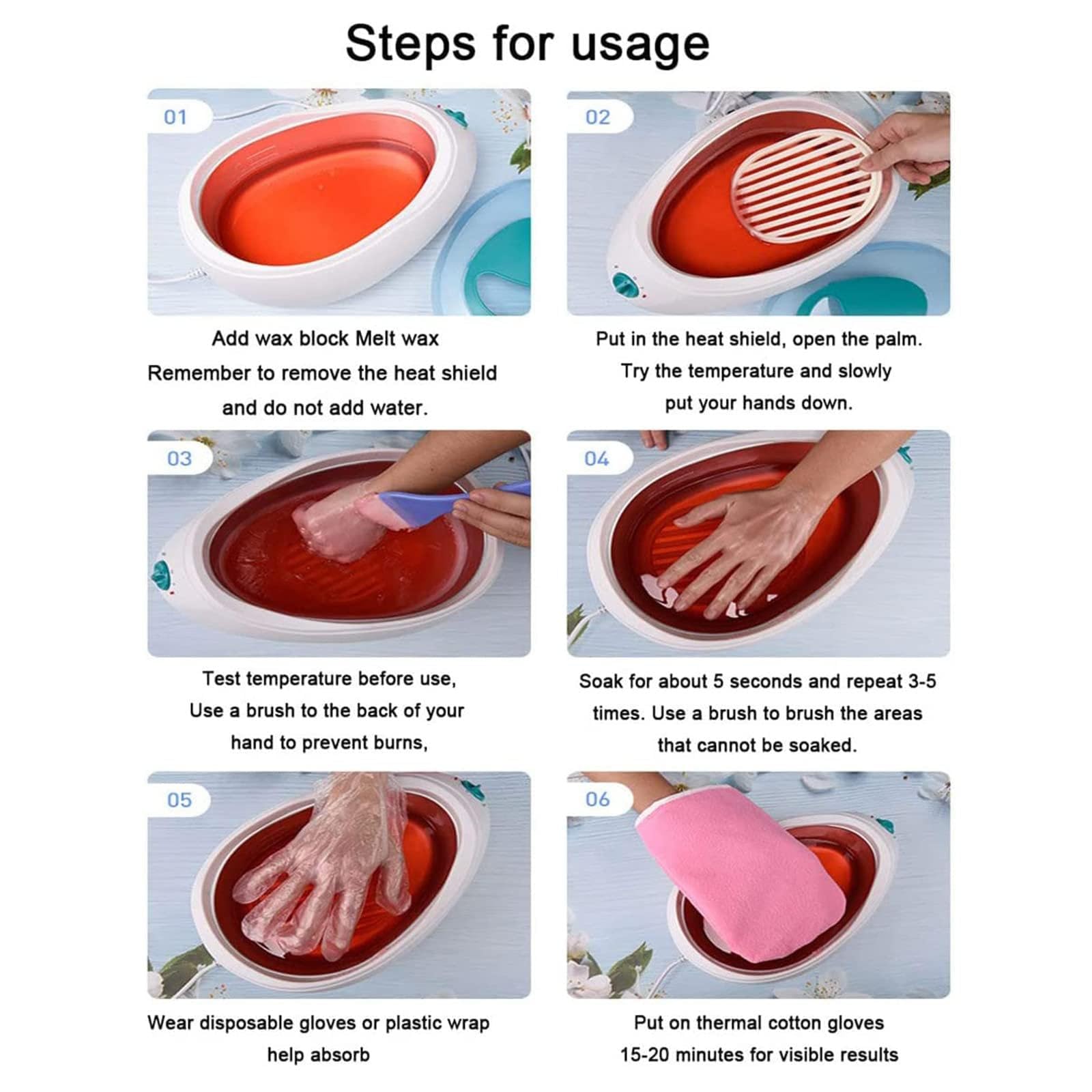 Steps for usage

01

Add wax block Melt wax
Remember to remove the heat shield and do not add water.

02

Put in the heat shield, open the palm.
Try the temperature and slowly put your hands down.

03

Test temperature before use,
Use a brush to the back of your hand to prevent burns,

04

Soak for about 5 seconds and repeat 3-5 times. Use a brush to brush the areas that cannot be soaked.

05

Wear disposable gloves or plastic wrap help absorb

06

Put on thermal cotton gloves
15-20 minutes for visible results