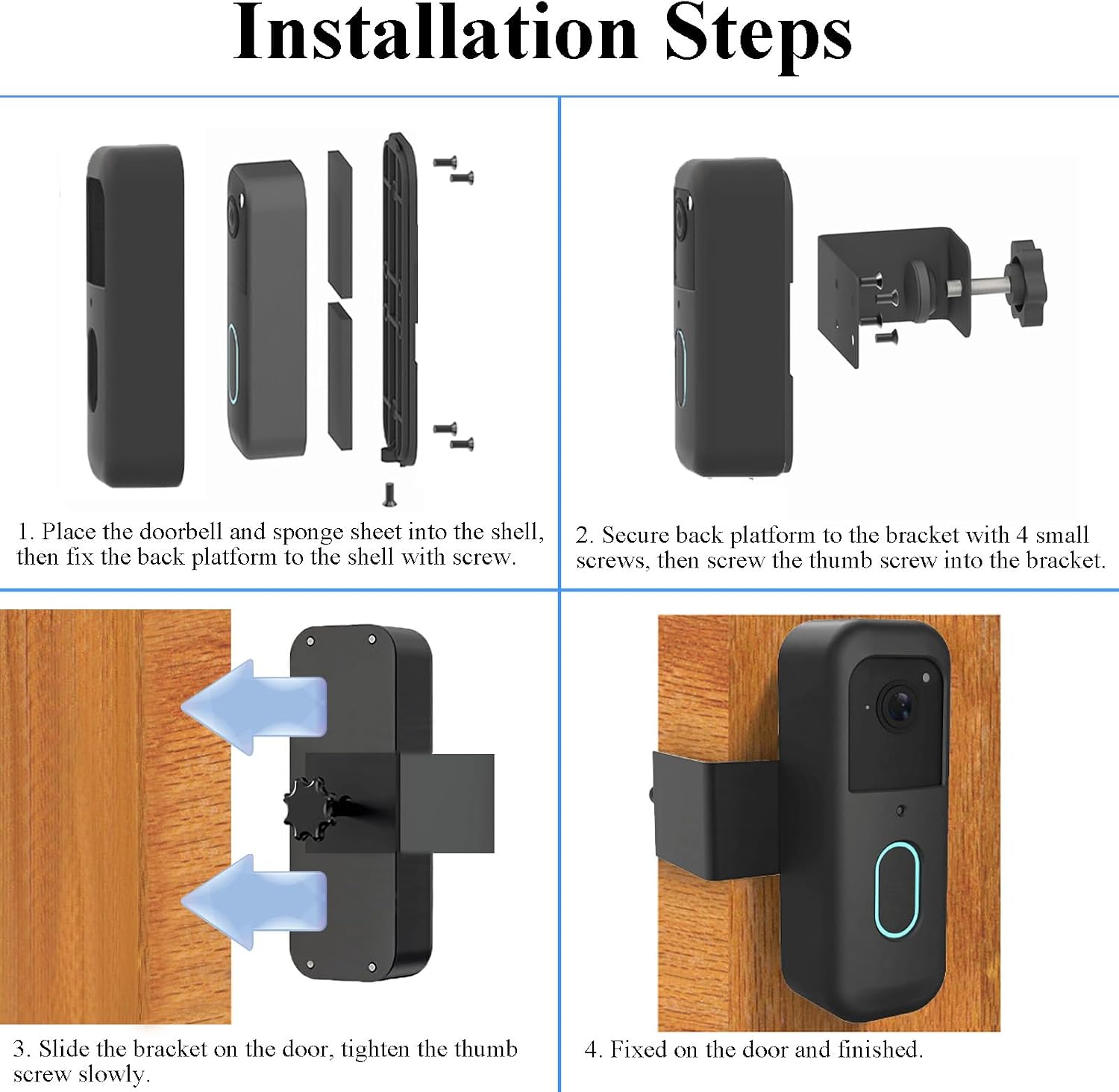 Installation Steps

1. Place the doorbell and sponge sheet into the shell, then fix the back platform to the shell with screw.

2. Secure back platform to the bracket with 4 small screws, then screw the thumb screw into the bracket.

3. Slide the bracket on the door, tighten the thumb screw slowly.

4. Fixed on the door and finished.