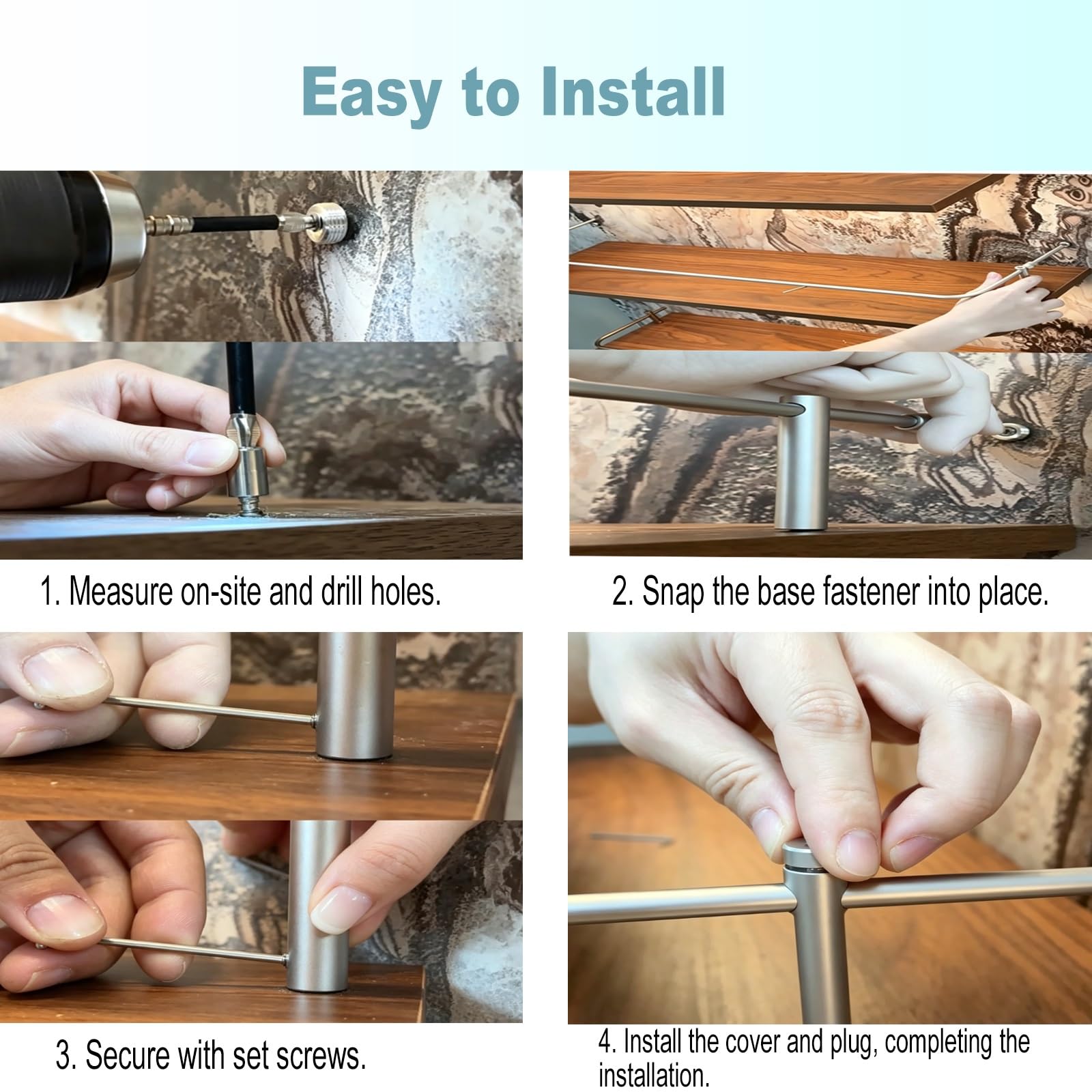 Easy to Install

1. Measure on-site and drill holes.

2. Snap the base fastener into place.

3. Secure with set screws.

4. Install the cover and plug, completing the installation.