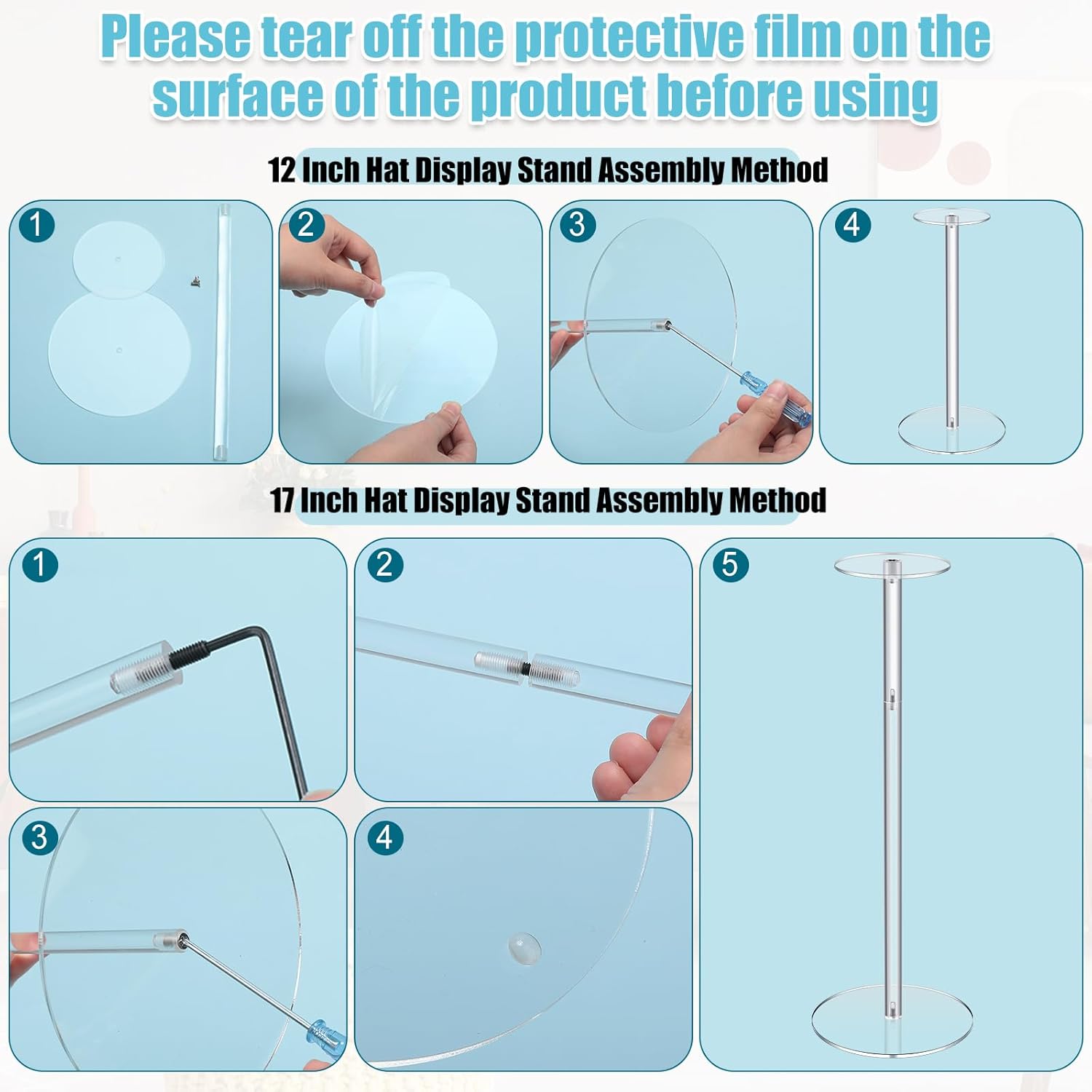 Please tear off the protective film on the surface of the product before using

12 Inch Hat Display Stand Assembly Method

1

2

3

4

17 Inch Hat Display Stand Assembly Method

1

2

5

3

4