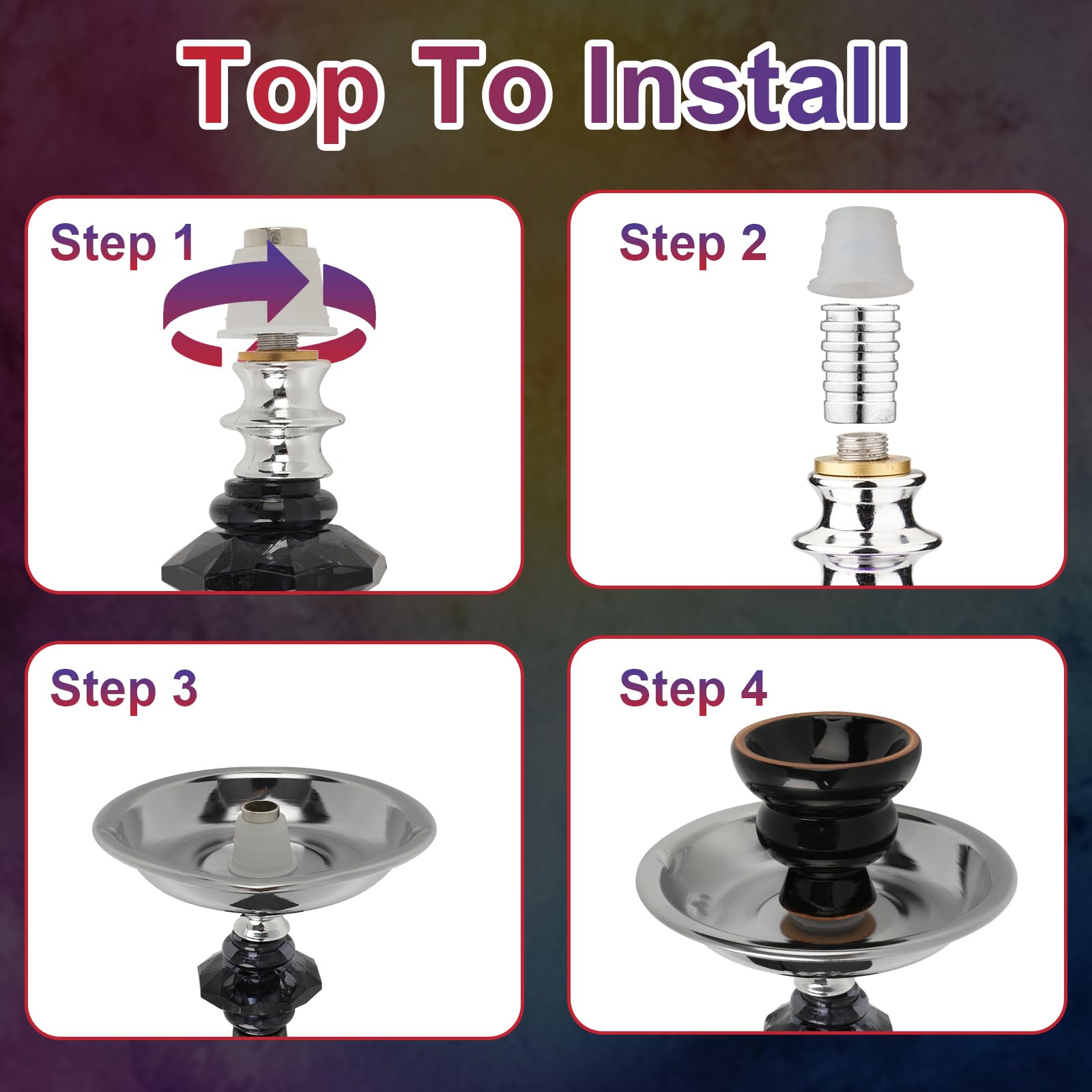 Top To Install

Step 1

Step 2

Step 3

Step 4