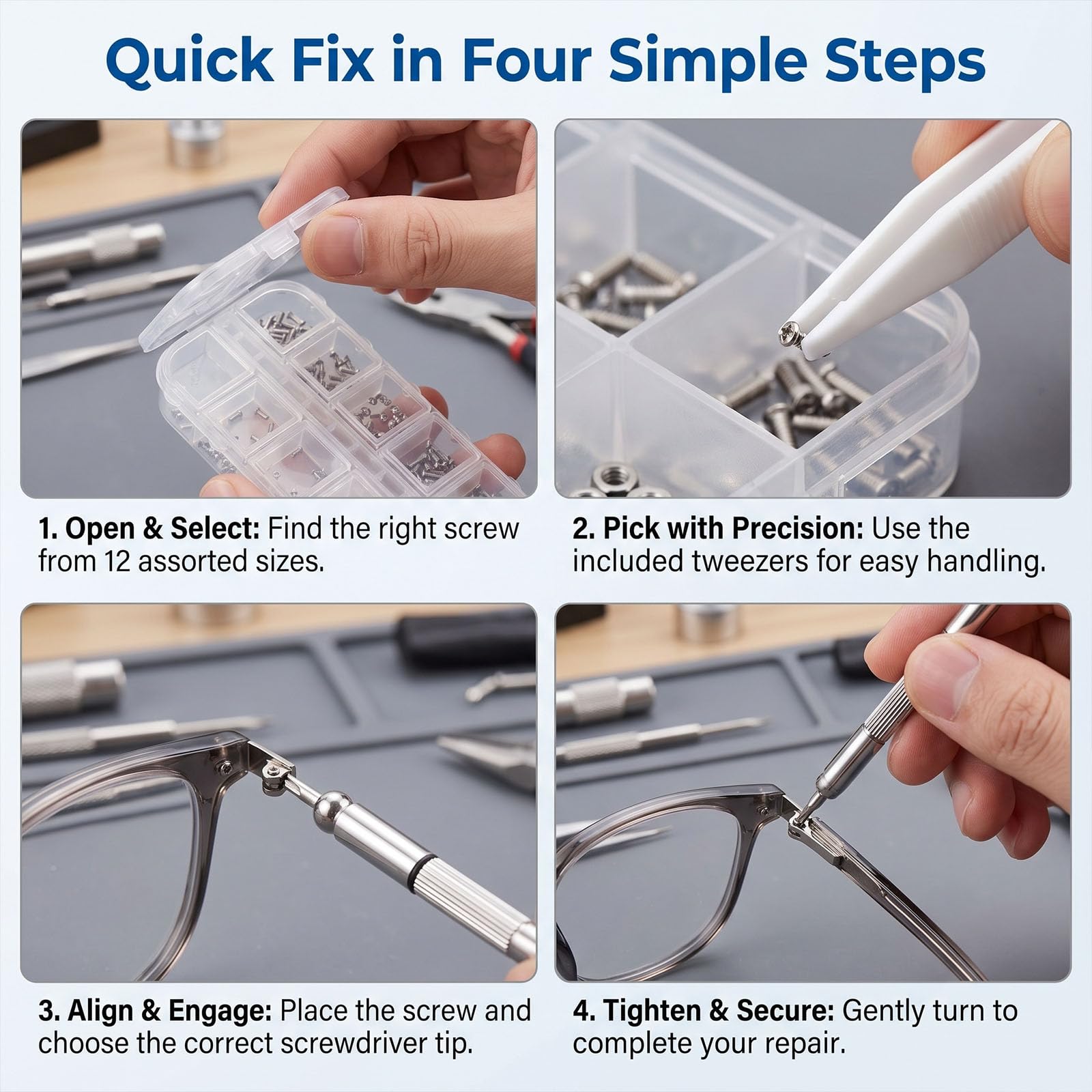 Quick Fix in Four Simple Steps

1. Open & Select: Find the right screw from 12 assorted sizes.

2. Pick with Precision: Use the included tweezers for easy handling.

3. Align & Engage: Place the screw and choose the correct screwdriver tip.

4. Tighten & Secure: Gently turn to complete your repair.