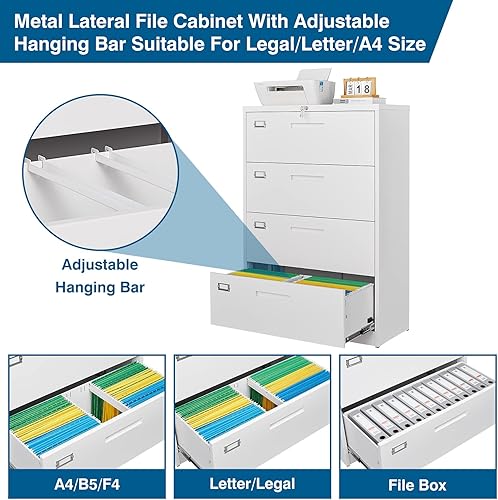 Metal Lateral File Cabinet With Adjustable Hanging Bar Suitable For Legal/Letter/A4 Size

18

Adjustable Hanging Bar

A4/B5/F4

Letter/Legal

File Box