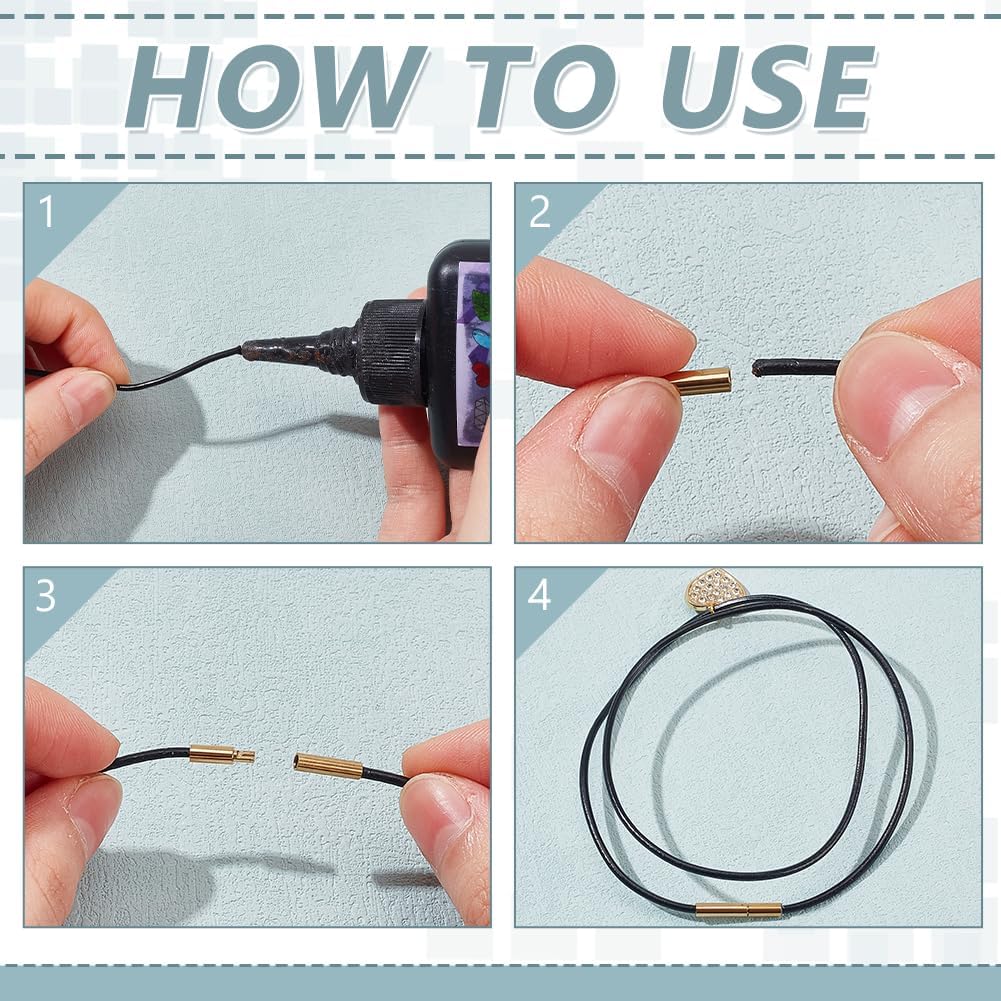 HOW TO USE

1

2

3

4