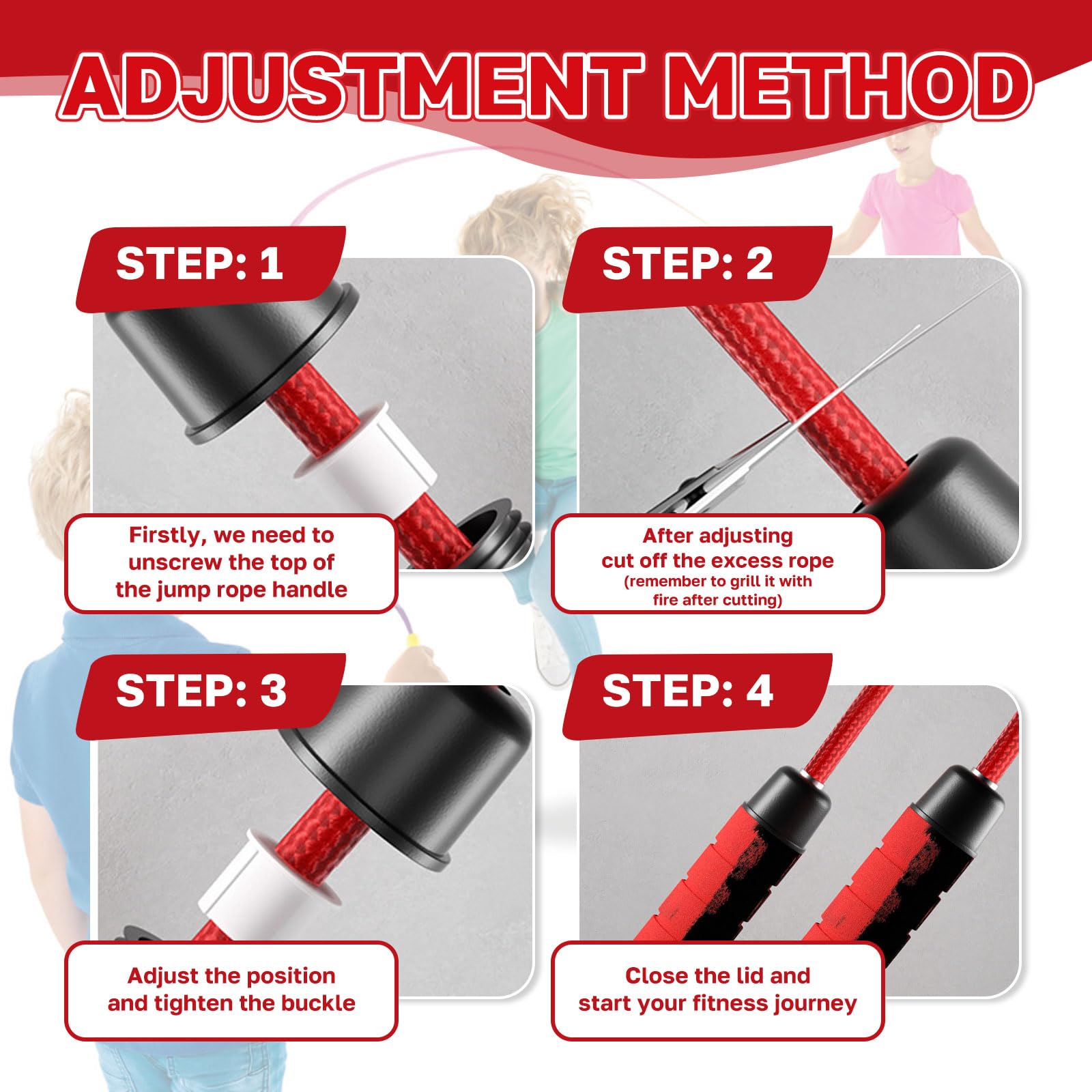 ADJUSTMENT METHOD

STEP: 1

Firstly, we need to unscrew the top of the jump rope handle

STEP: 2

After adjusting cut off the excess rope
(remember to grill it with fire after cutting)

STEP: 3

Adjust the position and tighten the buckle

STEP: 4

Close the lid and start your fitness journey