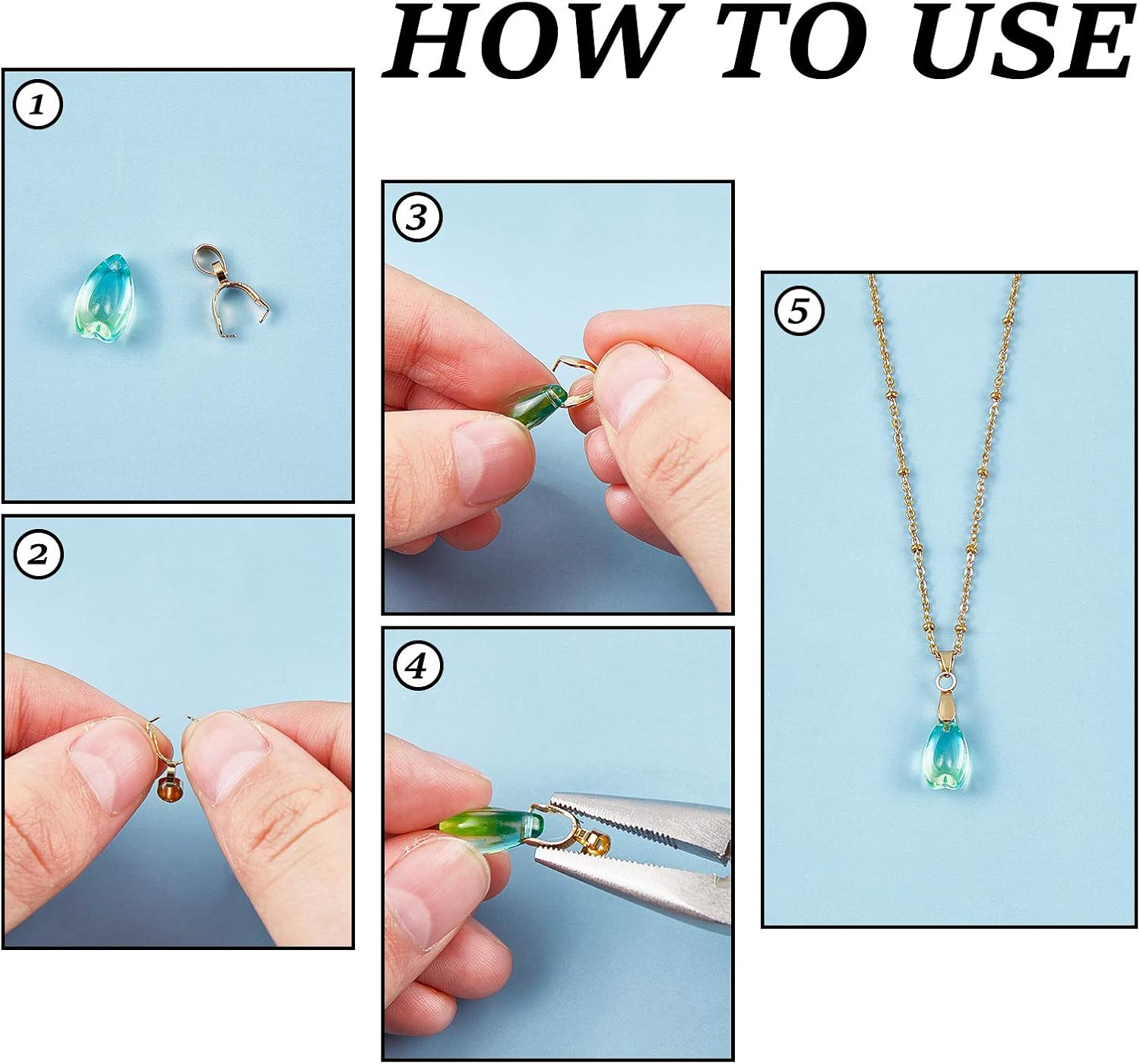 HOW TO USE

1

2

3

4

5