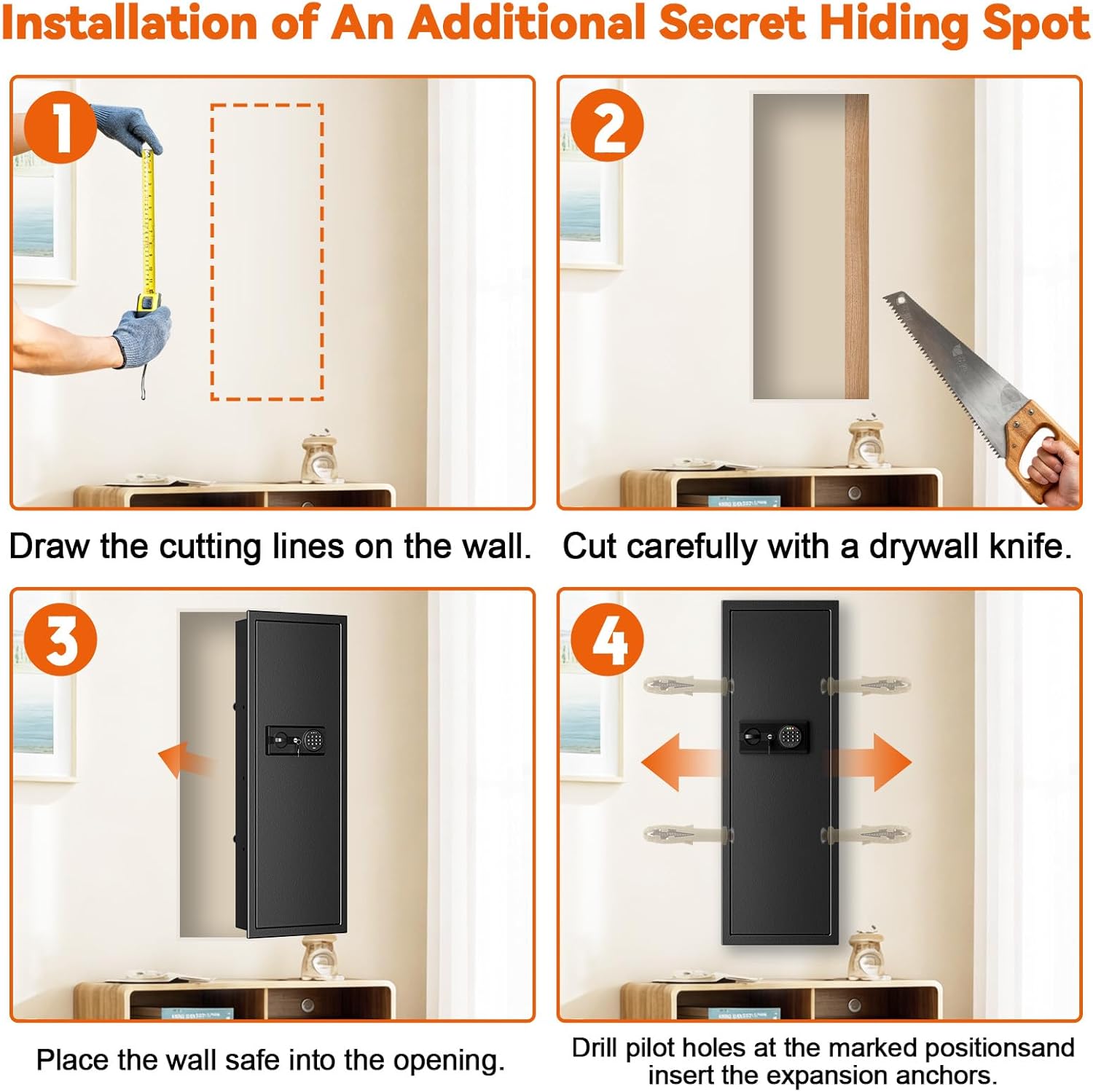 Installation of An Additional Secret Hiding Spot

1

Draw the cutting lines on the wall.

2

Cut carefully with a drywall knife.

3

Place the wall safe into the opening.

4

Drill pilot holes at the marked positionsand insert the expansion anchors.