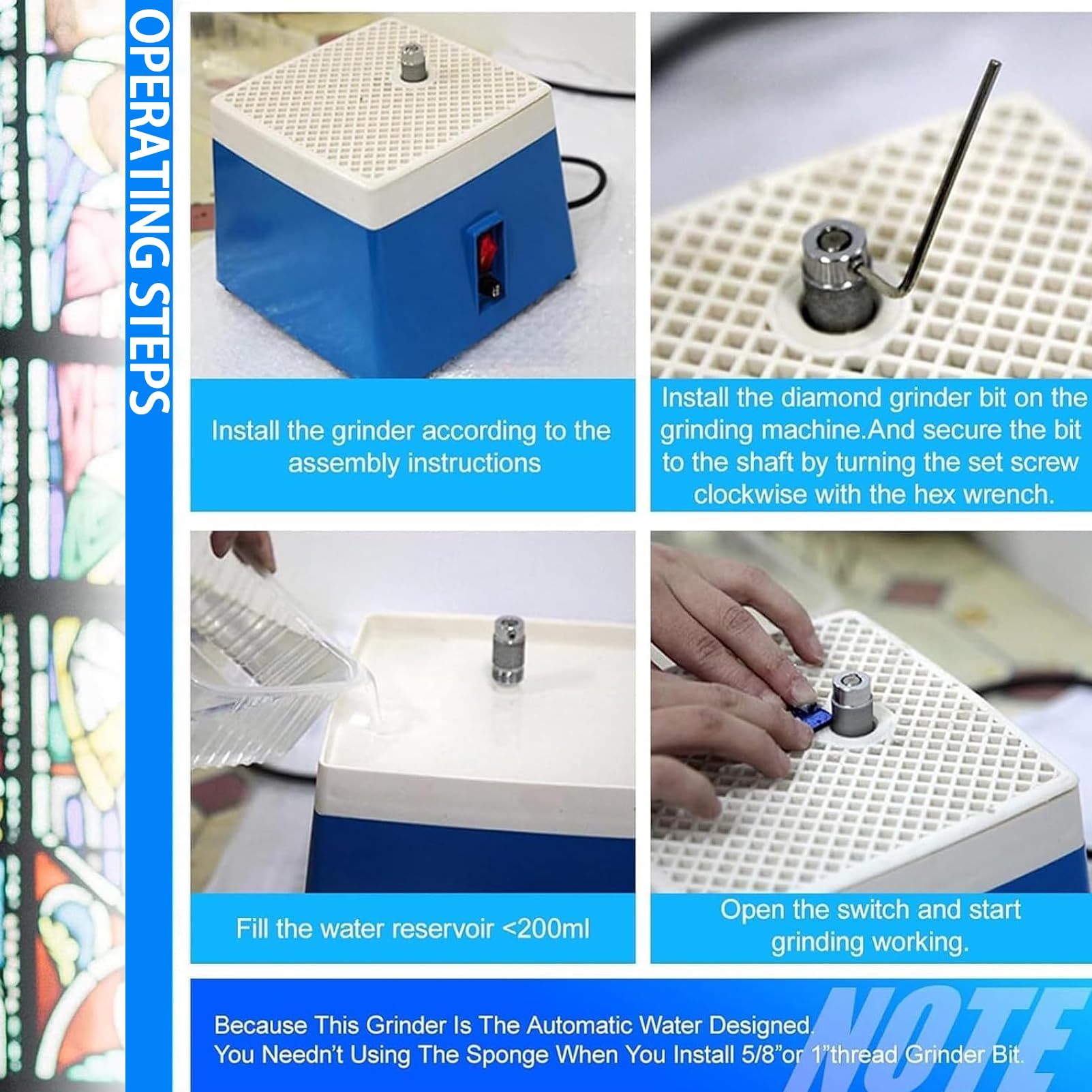 OPERATING STEPS

Install the grinder according to the assembly instructions

Install the diamond grinder bit on the grinding machine.And secure the bit to the shaft by turning the set screw clockwise with the hex wrench.

Fill the water reservoir <200ml

Open the switch and start grinding working.

NOTE

Because This Grinder Is The Automatic Water Designed. You Needn't Using The Sponge When You Install 5/8"or 1"thread Grinder Bit.