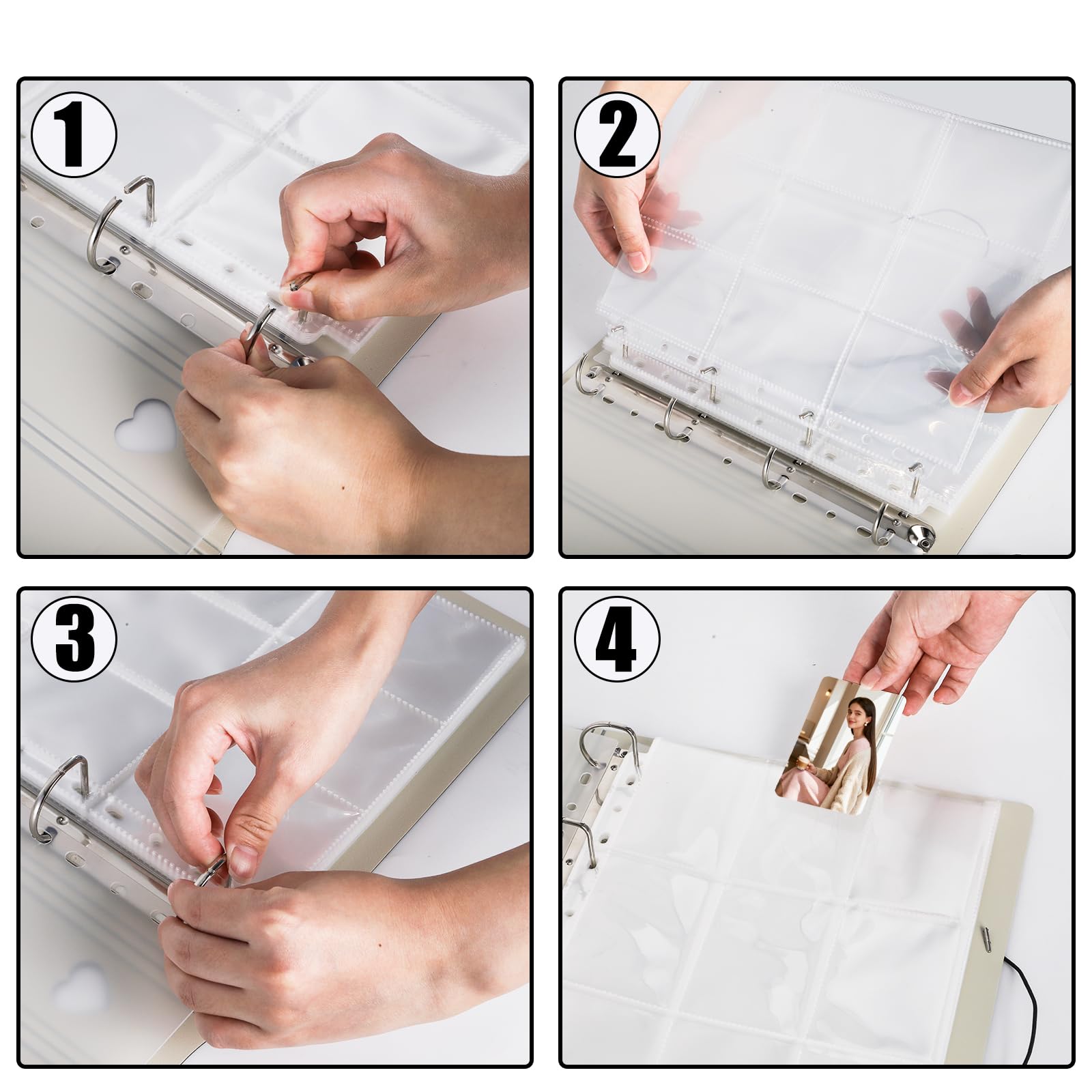 1

2

3

4