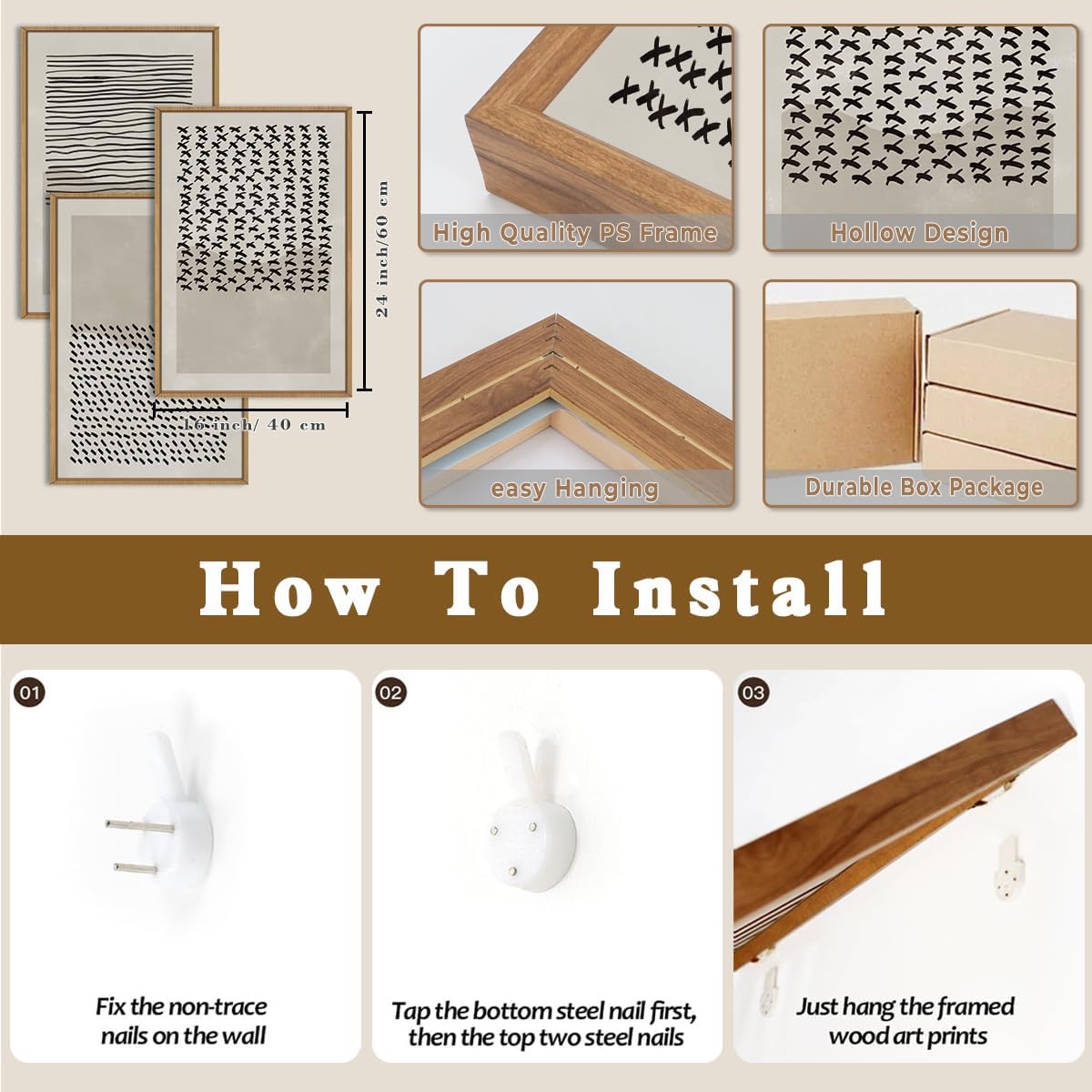 24 inch/60 cm

16 inch/ 40 cm

High Quality PS Frame

Hollow Design

easy Hanging

Durable Box Package

How To Install

01

Fix the non-trace nails on the wall

02

Tap the bottom steel nail first, then the top two steel nails

03

Just hang the framed wood art prints