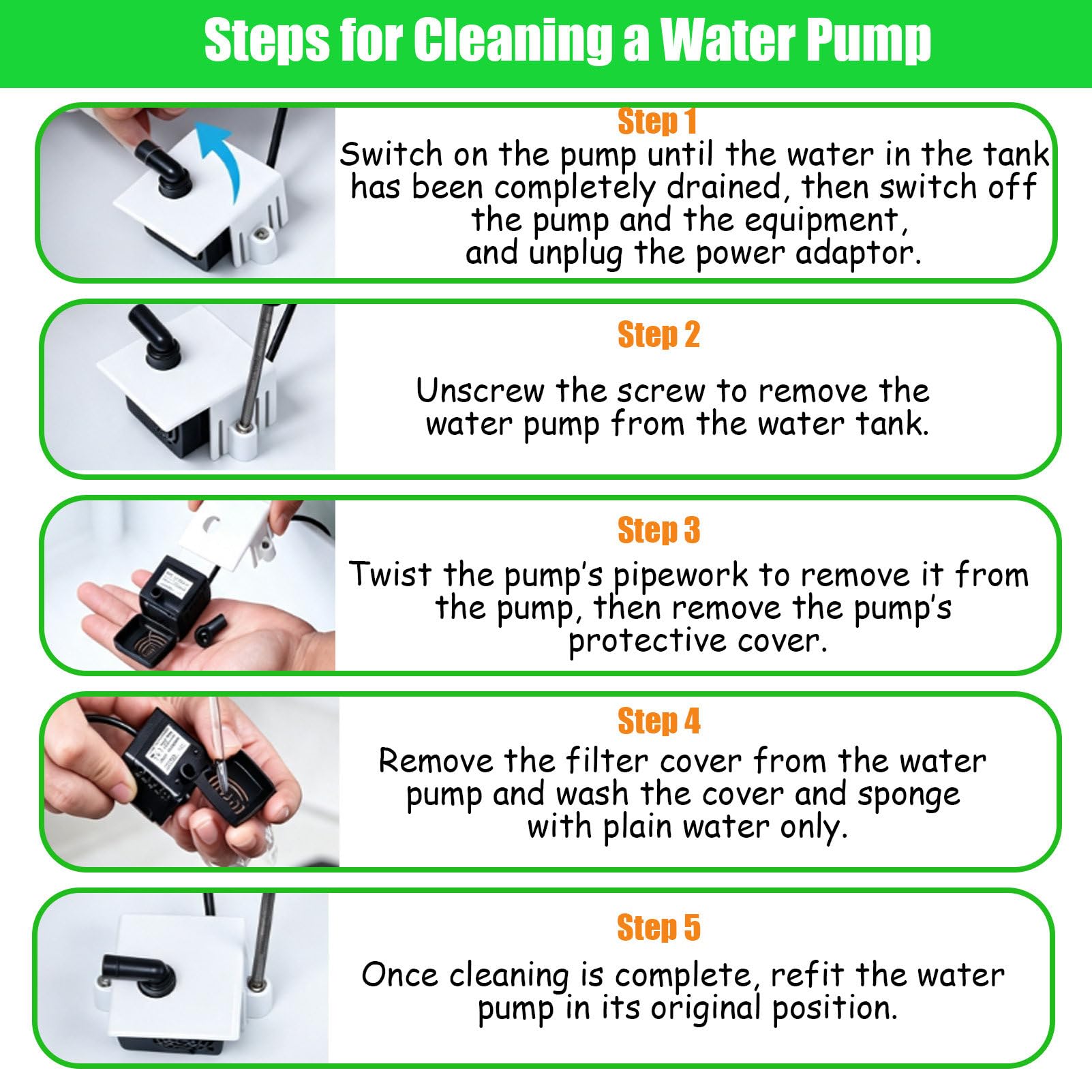 Steps for Cleaning a Water Pump

Step 1

Switch on the pump until the water in the tank has been completely drained, then switch off the pump and the equipment, and unplug the power adaptor.

Step 2

Unscrew the screw to remove the water pump from the water tank.

Step 3

Twist the pump's pipework to remove it from the pump, then remove the pump's protective cover.

Step 4

Remove the filter cover from the water pump and wash the cover and sponge with plain water only.

Step 5

Once cleaning is complete, refit the water pump in its original position.