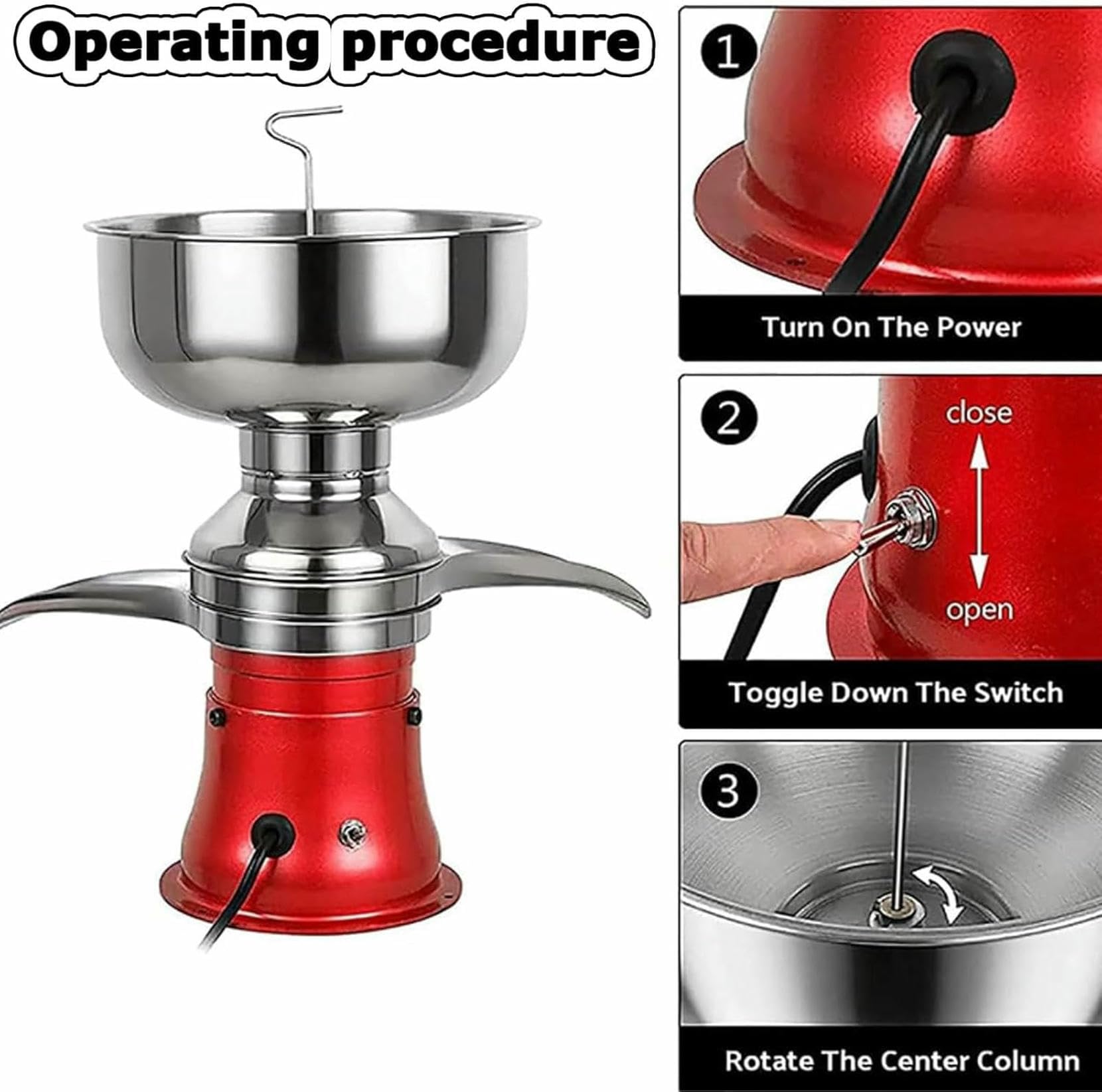 Operating procedure

1

Turn On The Power

2

close

open

Toggle Down The Switch

3

Rotate The Center Column