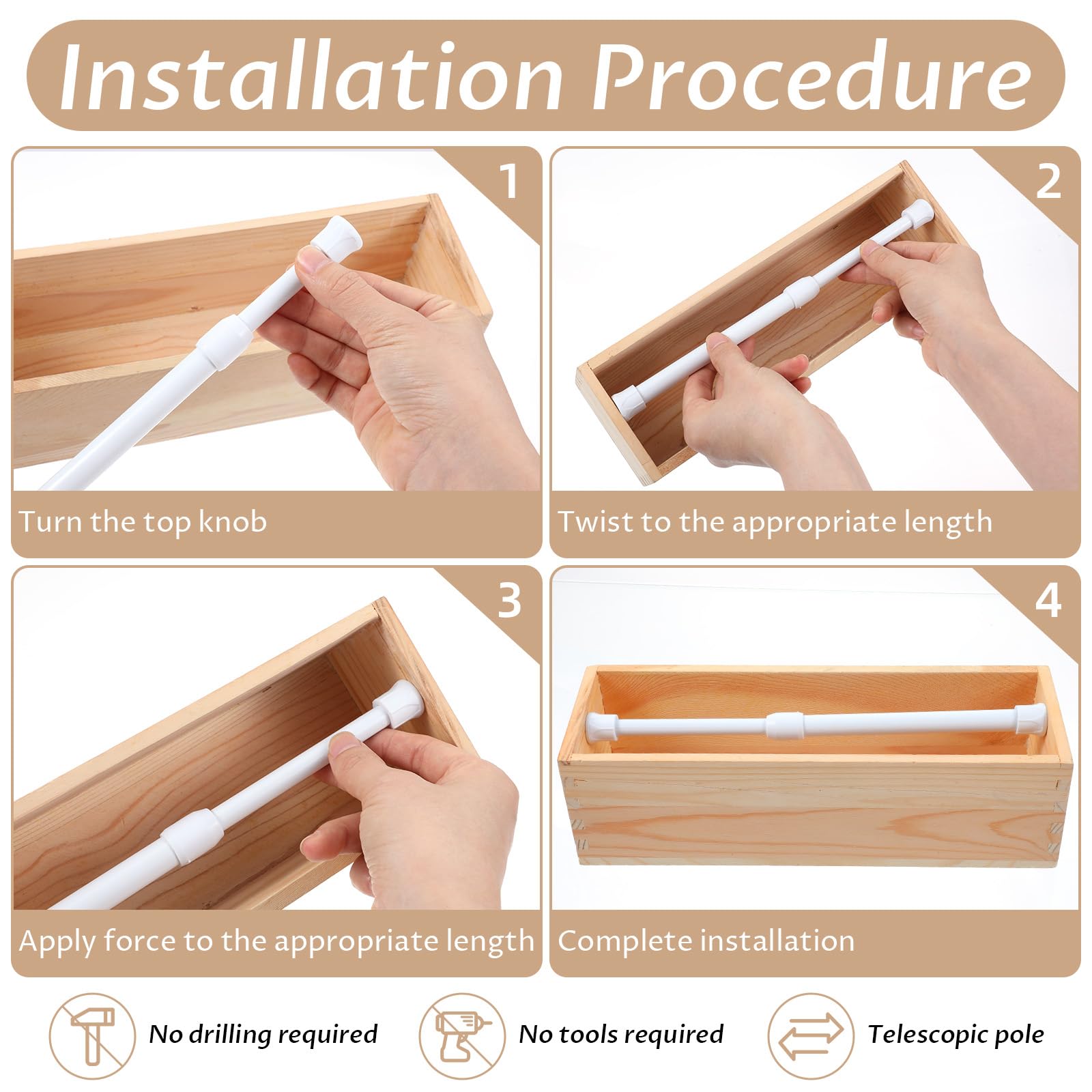 Installation Procedure

1

Turn the top knob

2

Twist to the appropriate length

3

Apply force to the appropriate length

4

Complete installation

No drilling required

No tools required

Telescopic pole