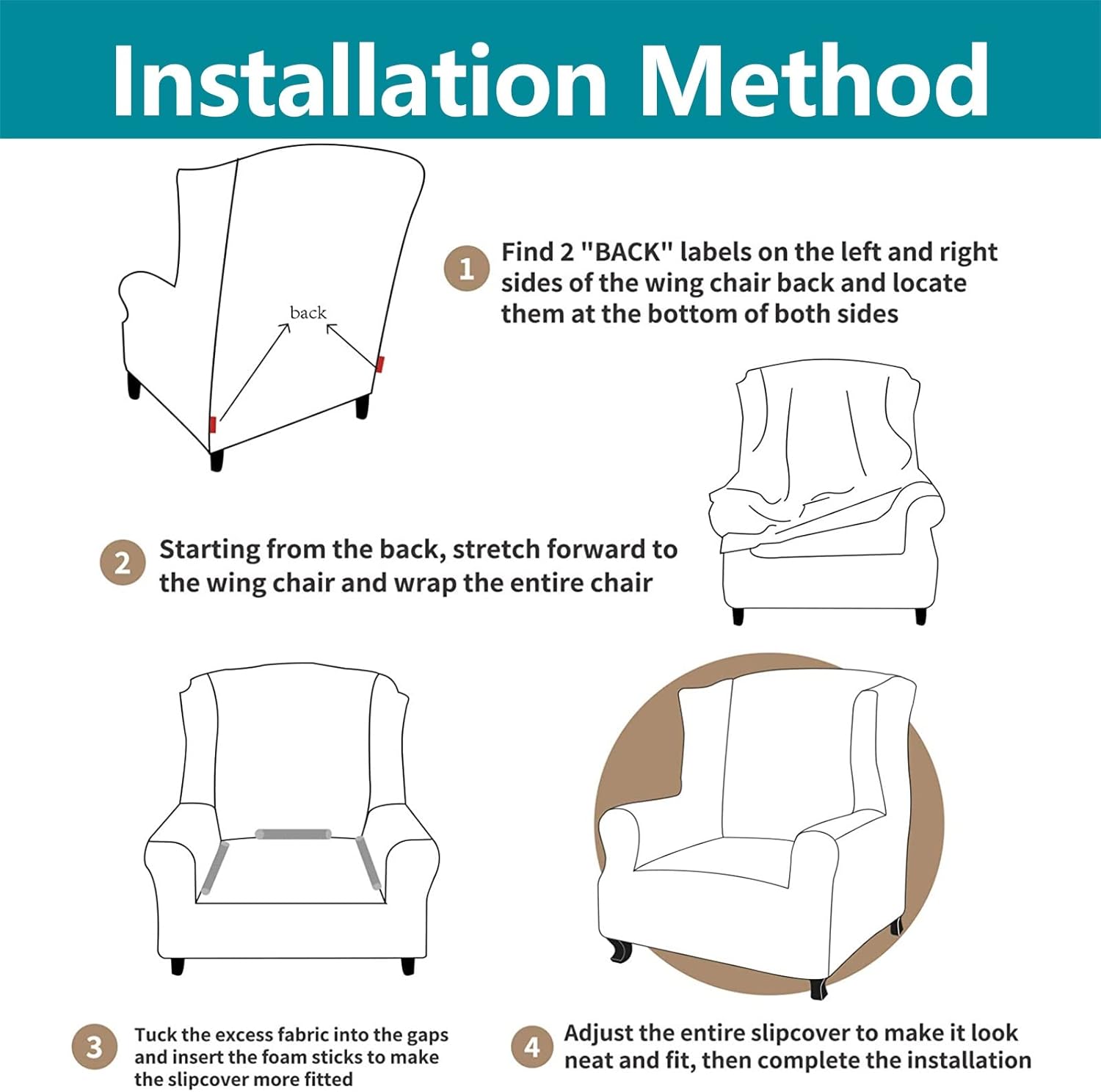 Installation Method

back

1 Find 2 "BACK" labels on the left and right sides of the wing chair back and locate them at the bottom of both sides

2 Starting from the back, stretch forward to the wing chair and wrap the entire chair

3 Tuck the excess fabric into the gaps and insert the foam sticks to make the slipcover more fitted

4 Adjust the entire slipcover to make it look neat and fit, then complete the installation