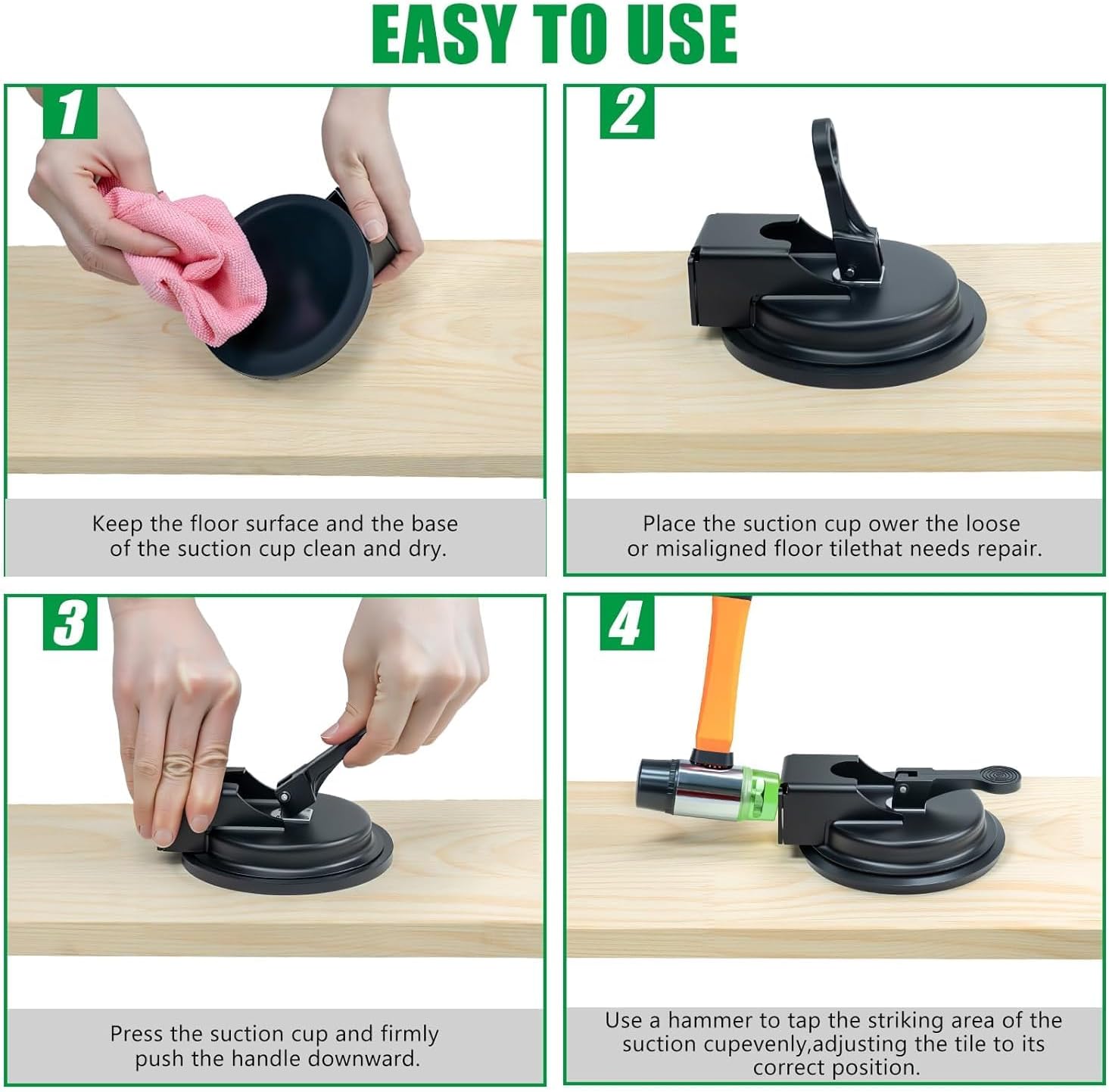 EASY TO USE

1

Keep the floor surface and the base of the suction cup clean and dry.

2

Place the suction cup ower the loose or misaligned floor tilethat needs repair.

3

Press the suction cup and firmly push the handle downward.

4

Use a hammer to tap the striking area of the suction cupevenly,adjusting the tile to its correct position.