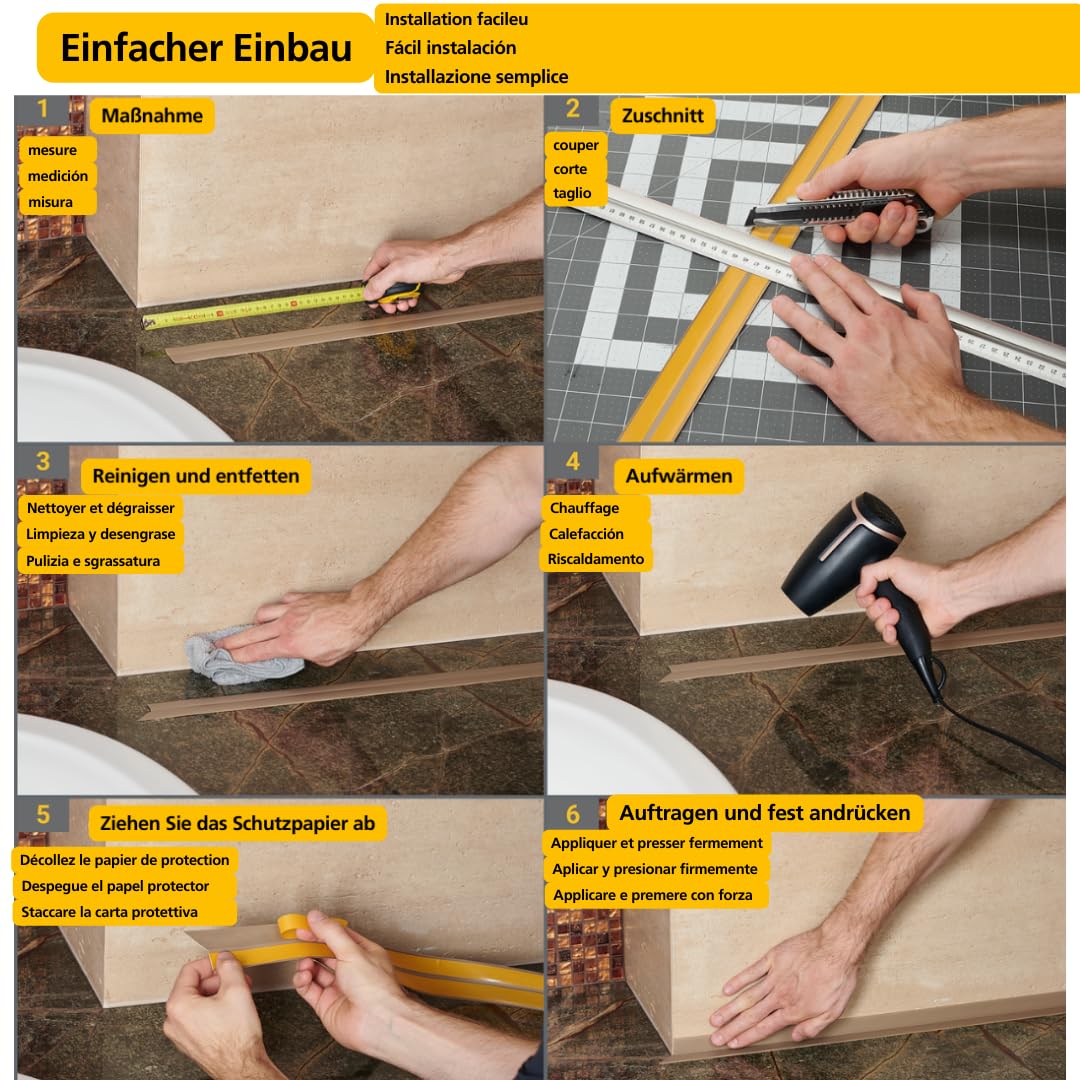 Einfacher Einbau

Installation facileu
Fácil instalación
Installazione semplice

1
Maßnahme
mesure
medición
misura

2
Zuschnitt
couper
corte
taglio

3
Reinigen und entfetten
Nettoyer et dégraisser
Limpieza y desengrase
Pulizia e sgrassatura

4
Aufwärmen
Chauffage
Calefacción
Riscaldamento

5
Ziehen Sie das Schutzpapier ab
Décollez le papier de protection
Despegue el papel protector
Staccare la carta protettiva

6
Auftragen und fest andrücken
Appliquer et presser fermement
Aplicar y presionar firmemente
Applicare e premere con forza