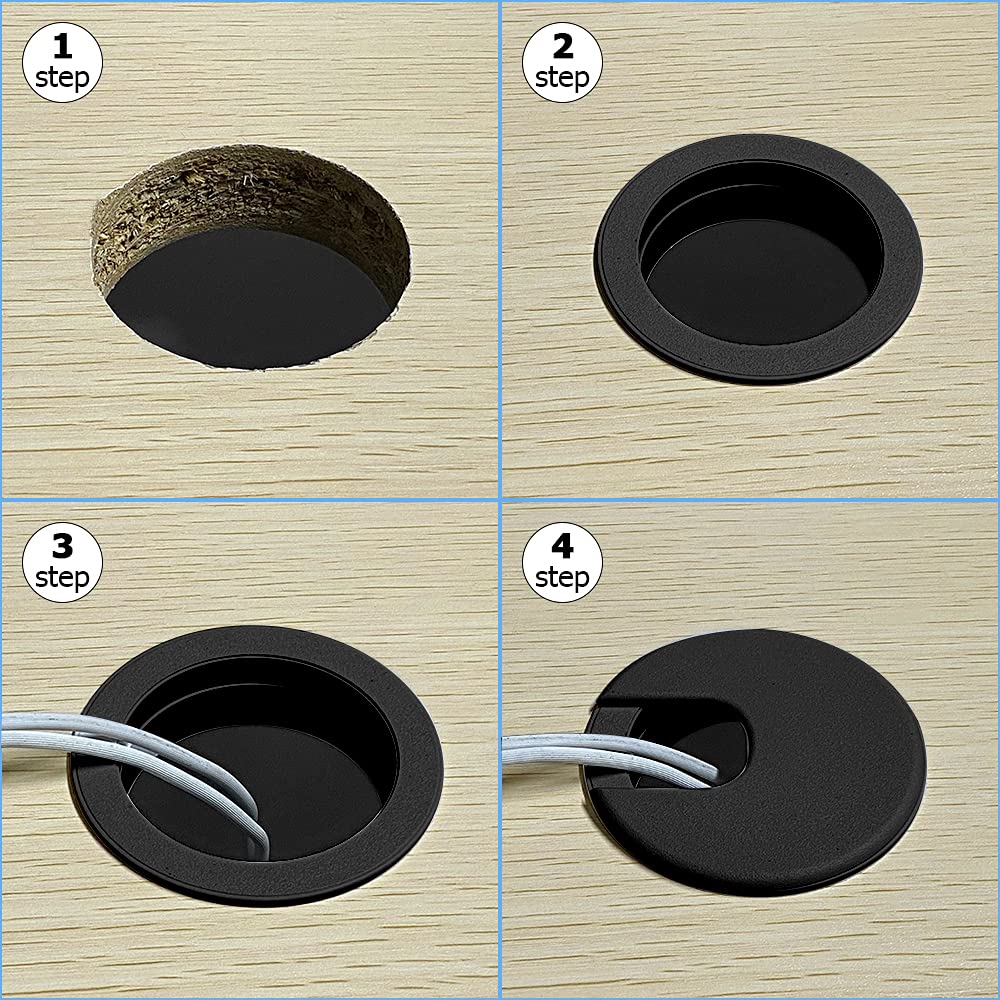 1
step

2
step

3
step

4
step