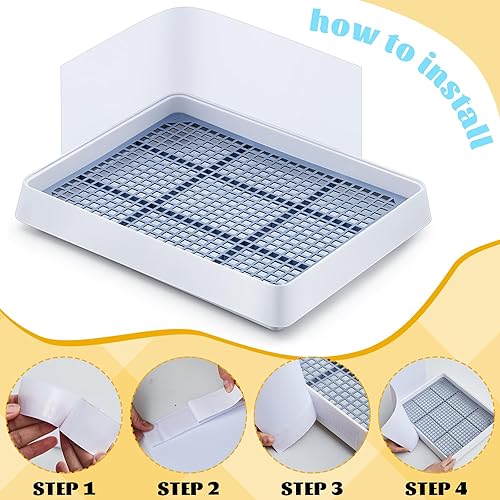 how to install

STEP 1

STEP 2

STEP 3

STEP 4