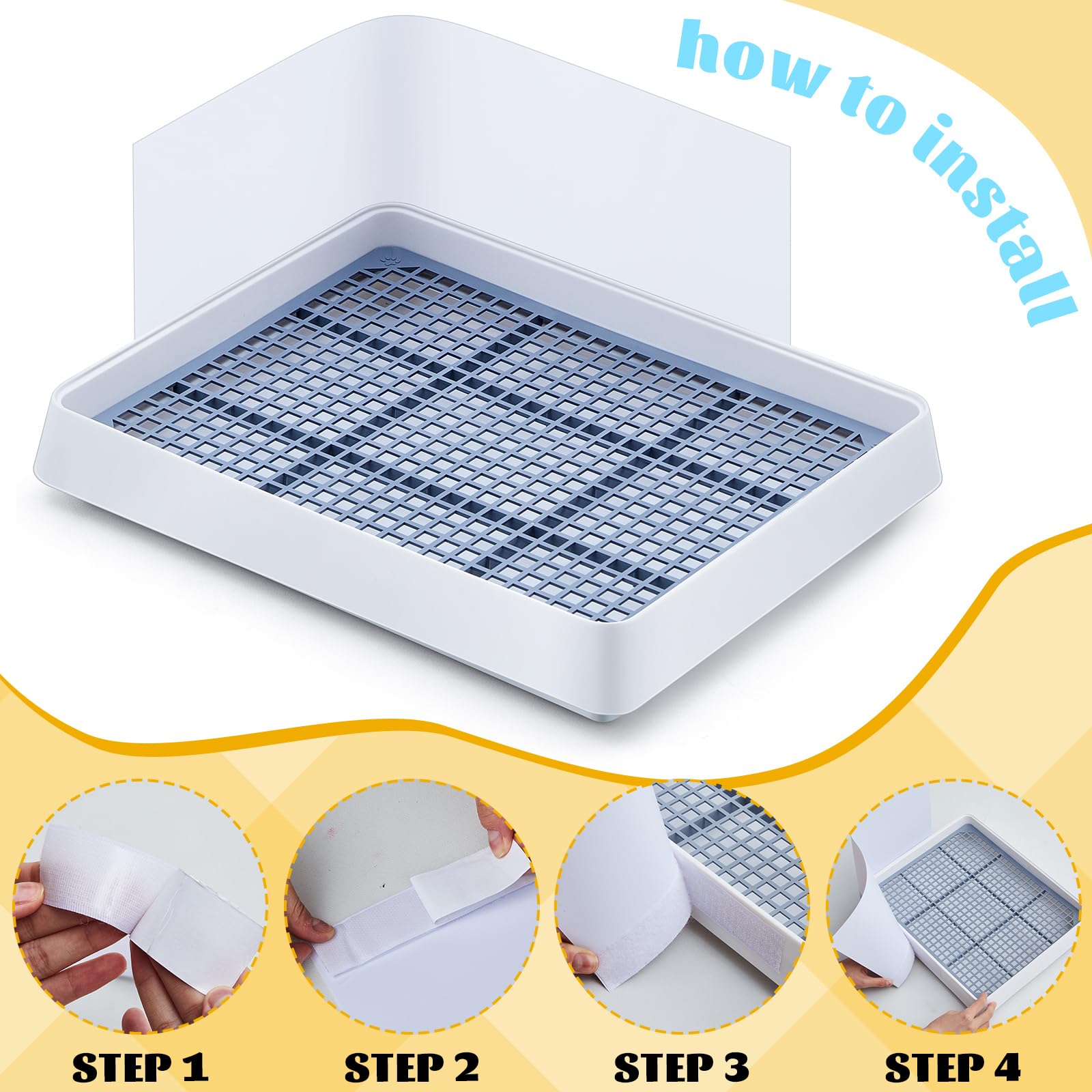 how to install

STEP 1

STEP 2

STEP 3

STEP 4