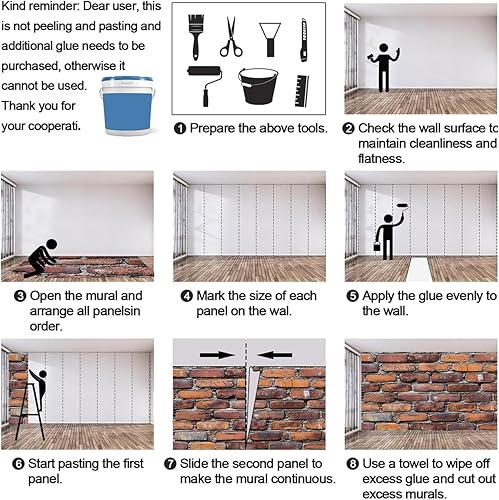 Kind reminder: Dear user, this is not peeling and pasting and additional glue needs to be purchased, otherwise it cannot be used. Thank you for your cooperati.

❶ Prepare the above tools.

❷ Check the wall surface to maintain cleanliness and flatness.

❸ Open the mural and arrange all panelsin order.

❹ Mark the size of each panel on the wal.

❺ Apply the glue evenly to the wall.

❻ Start pasting the first panel.

❼ Slide the second panel to make the mural continuous.

❽ Use a towel to wipe off excess glue and cut out excess murals.