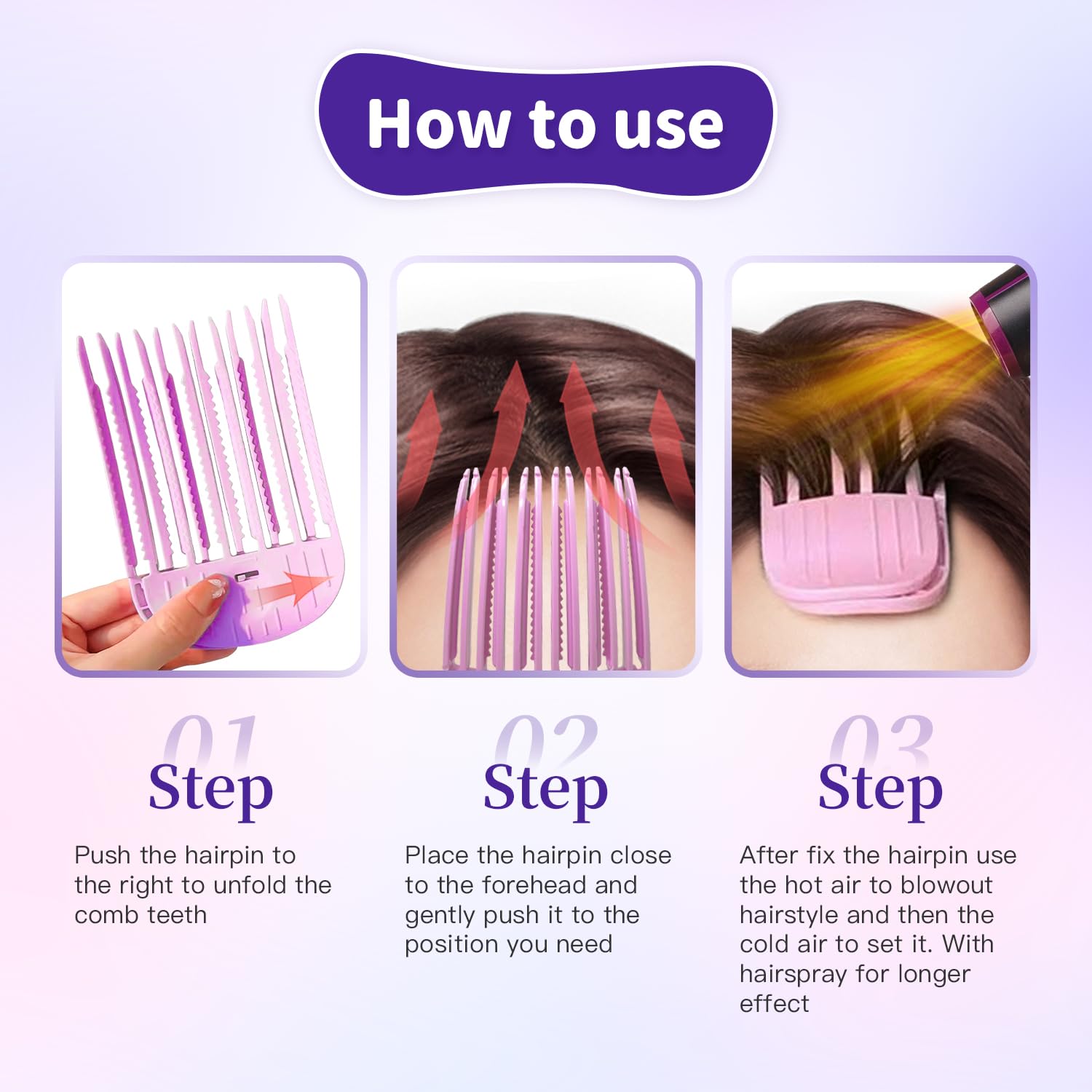 How to use

01
Step
Push the hairpin to the right to unfold the comb teeth

02
Step
Place the hairpin close to the forehead and gently push it to the position you need

03
Step
After fix the hairpin use the hot air to blowout hairstyle and then the cold air to set it. With hairspray for longer effect