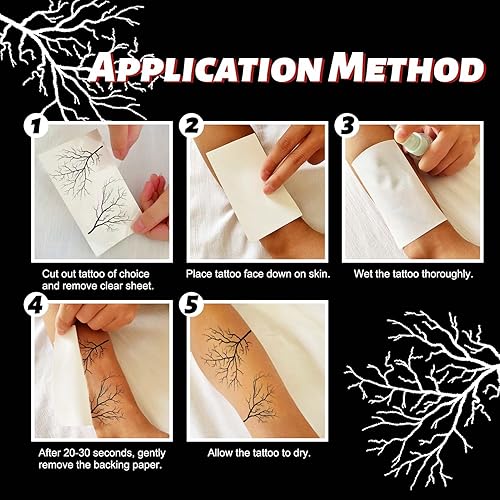 APPLICATION METHOD

1
Cut out tattoo of choice and remove clear sheet.

2
Place tattoo face down on skin.

3
Wet the tattoo thoroughly.

4
After 20-30 seconds, gently remove the backing paper.

5
Allow the tattoo to dry.