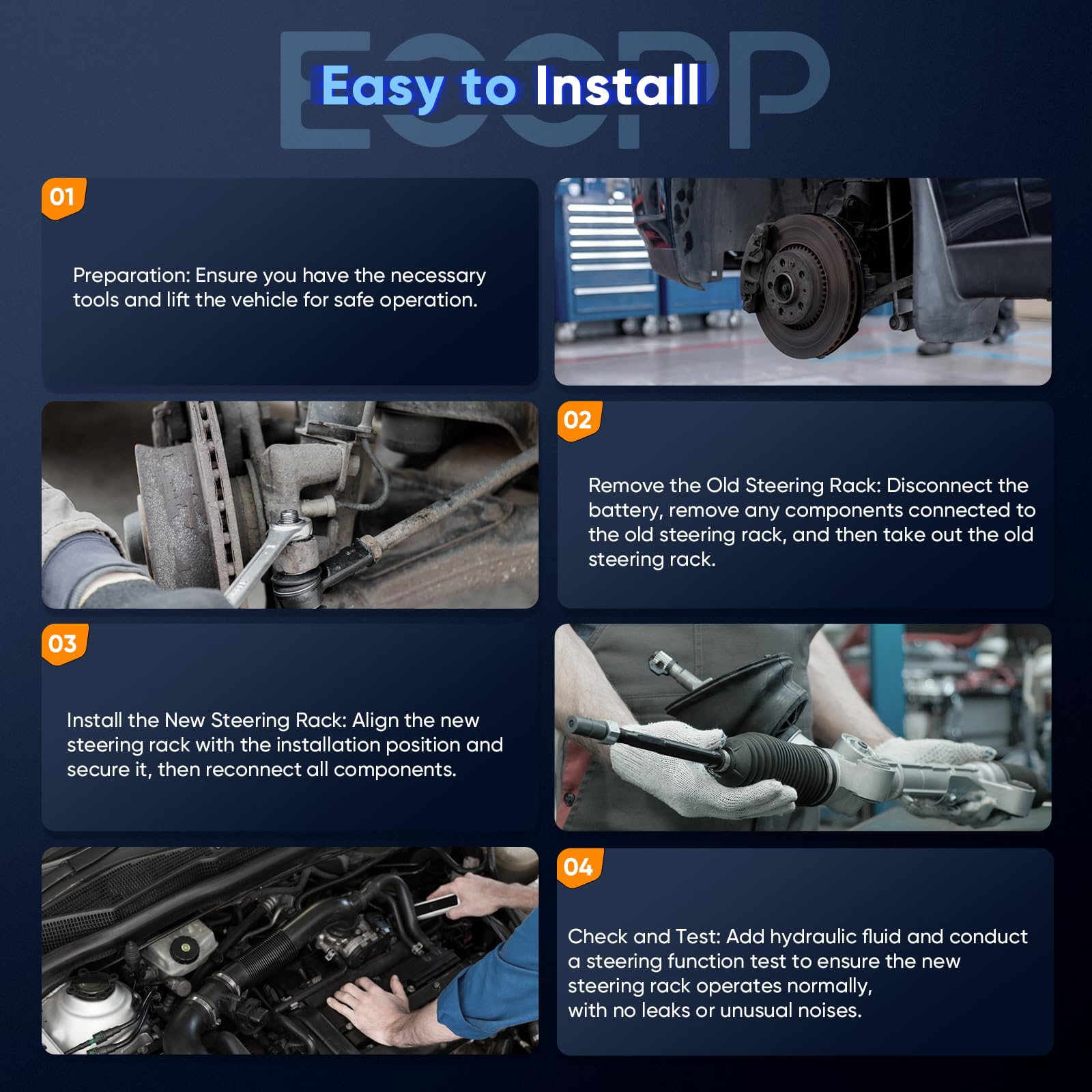 ECCPP

Easy to Install

01

Preparation: Ensure you have the necessary tools and lift the vehicle for safe operation.

02

Remove the Old Steering Rack: Disconnect the battery, remove any components connected to the old steering rack, and then take out the old steering rack.

03

Install the New Steering Rack: Align the new steering rack with the installation position and secure it, then reconnect all components.

04

Check and Test: Add hydraulic fluid and conduct a steering function test to ensure the new steering rack operates normally, with no leaks or unusual noises.