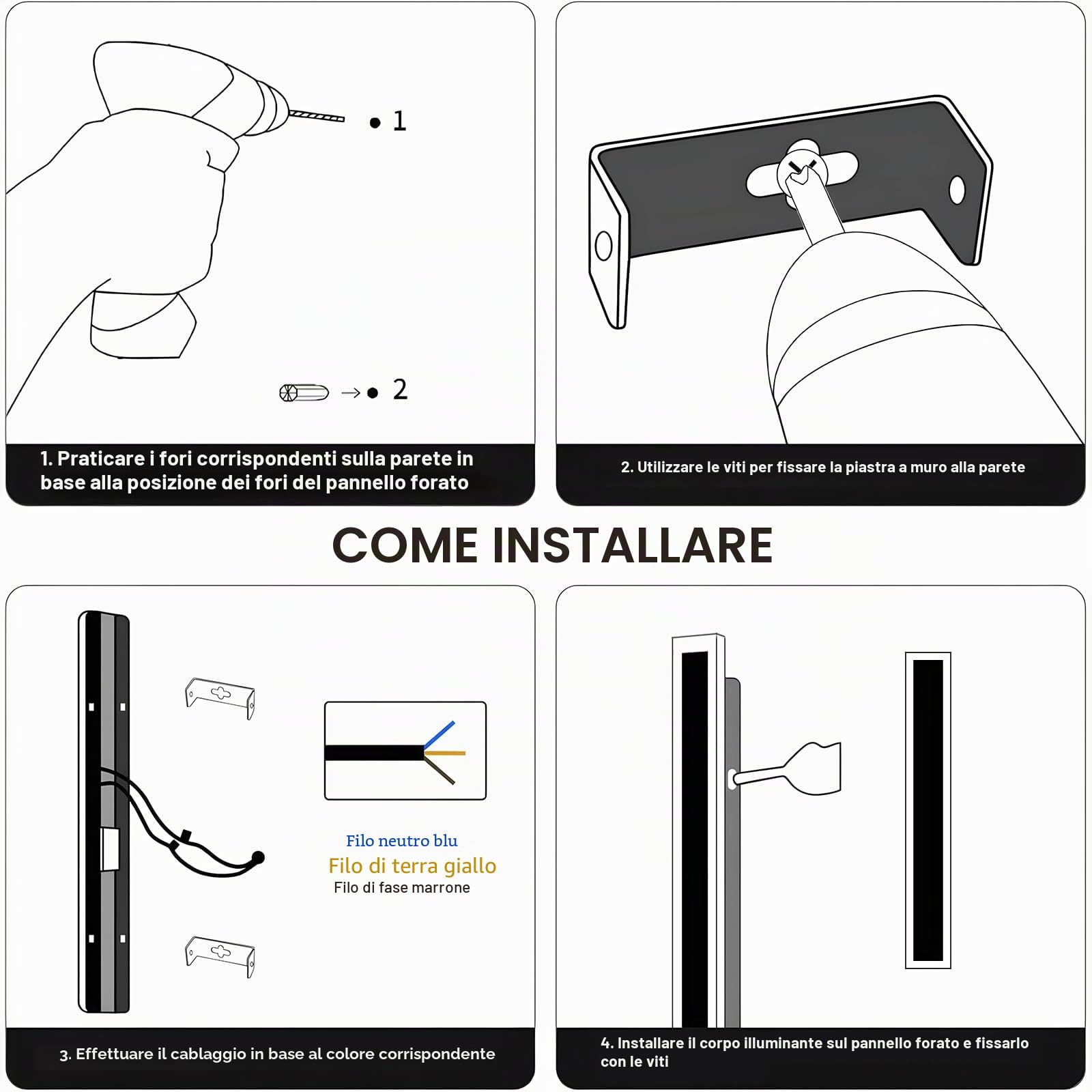 1

2

1. Praticare i fori corrispondenti sulla parete in base alla posizione dei fori del pannello forato

2. Utilizzare le viti per fissare la piastra a muro alla parete

COME INSTALLARE

Filo neutro blu
Filo di terra giallo
Filo di fase marrone

3. Effettuare il cablaggio in base al colore corrispondente

4. Installare il corpo illuminante sul pannello forato e fissarlo con le viti