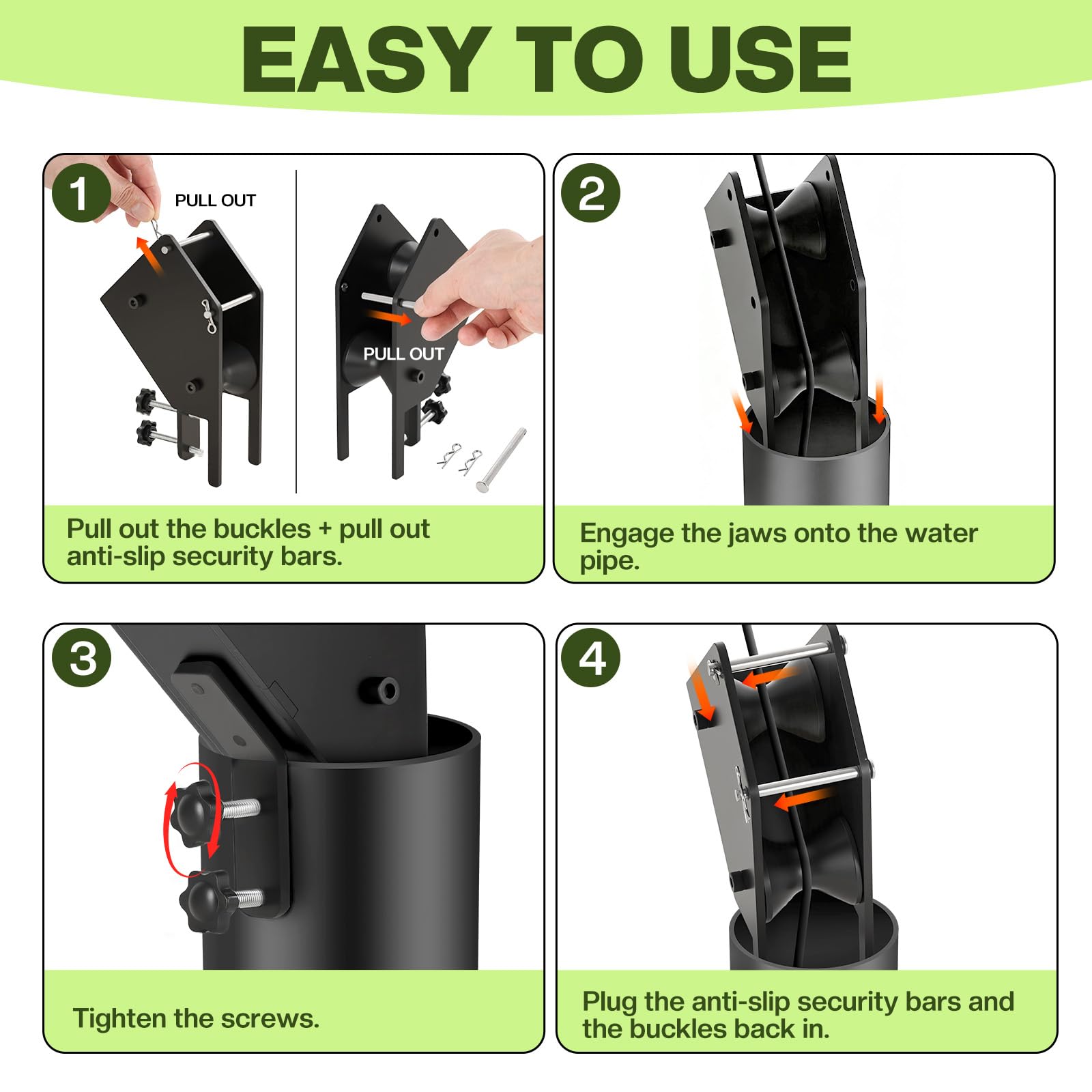 EASY TO USE

1

PULL OUT

PULL OUT

Pull out the buckles + pull out anti-slip security bars.

2

Engage the jaws onto the water pipe.

3

Tighten the screws.

4

Plug the anti-slip security bars and the buckles back in.