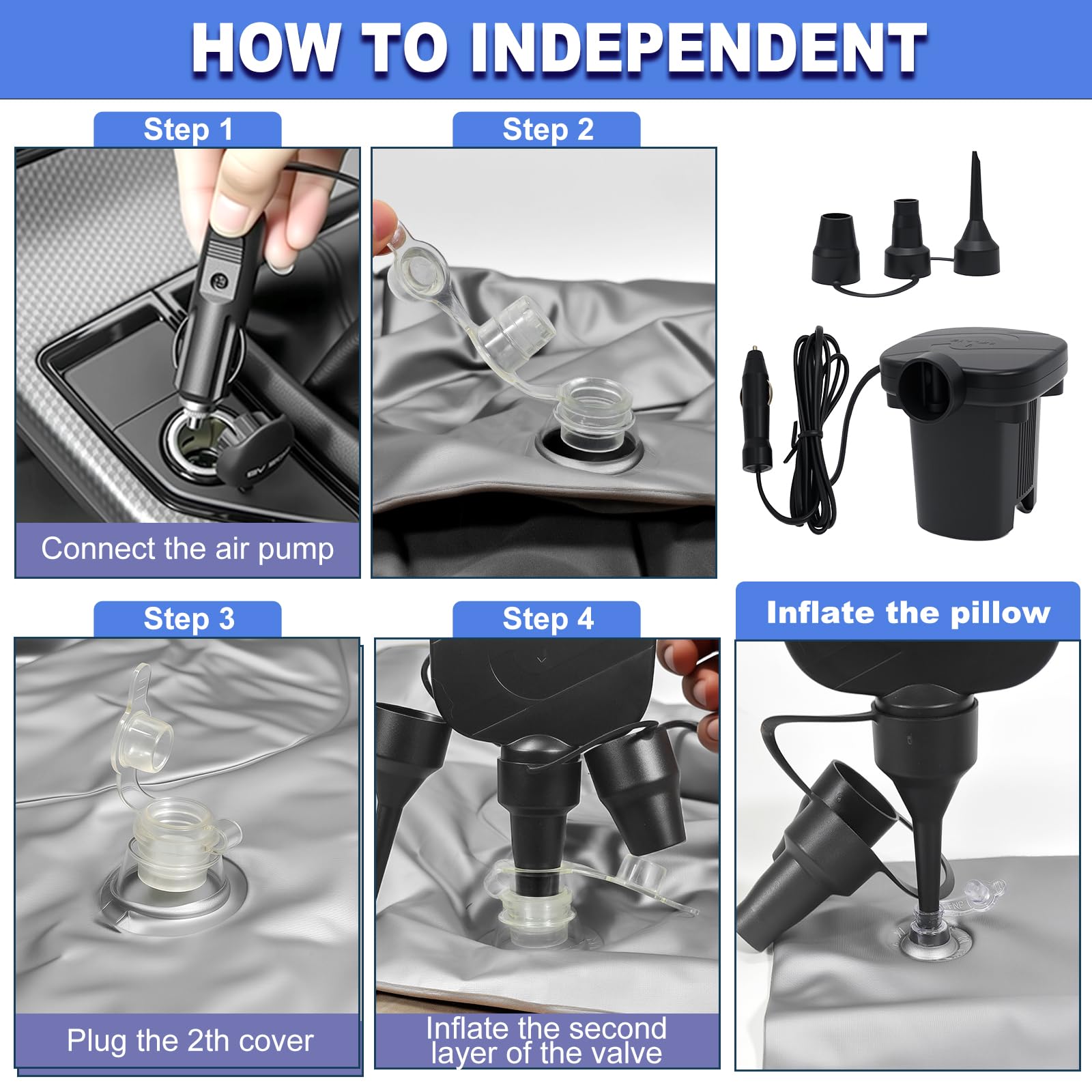 HOW TO INDEPENDENT

Step 1

Connect the air pump

Step 2

Step 3

Plug the 2th cover

Step 4

Inflate the second layer of the valve

Inflate the pillow