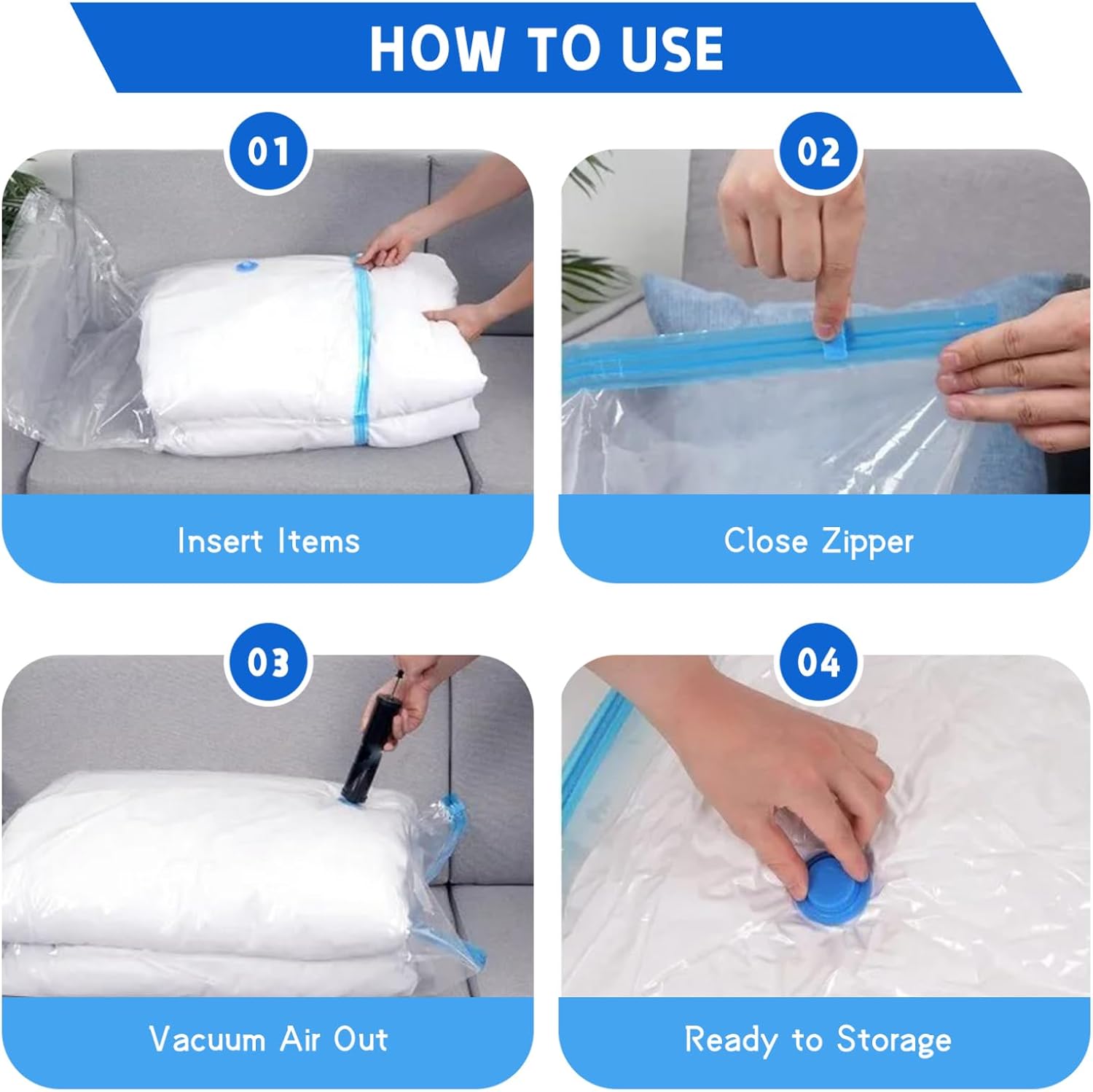 HOW TO USE

01

Insert Items

02

Close Zipper

03

Vacuum Air Out

04

Ready to Storage