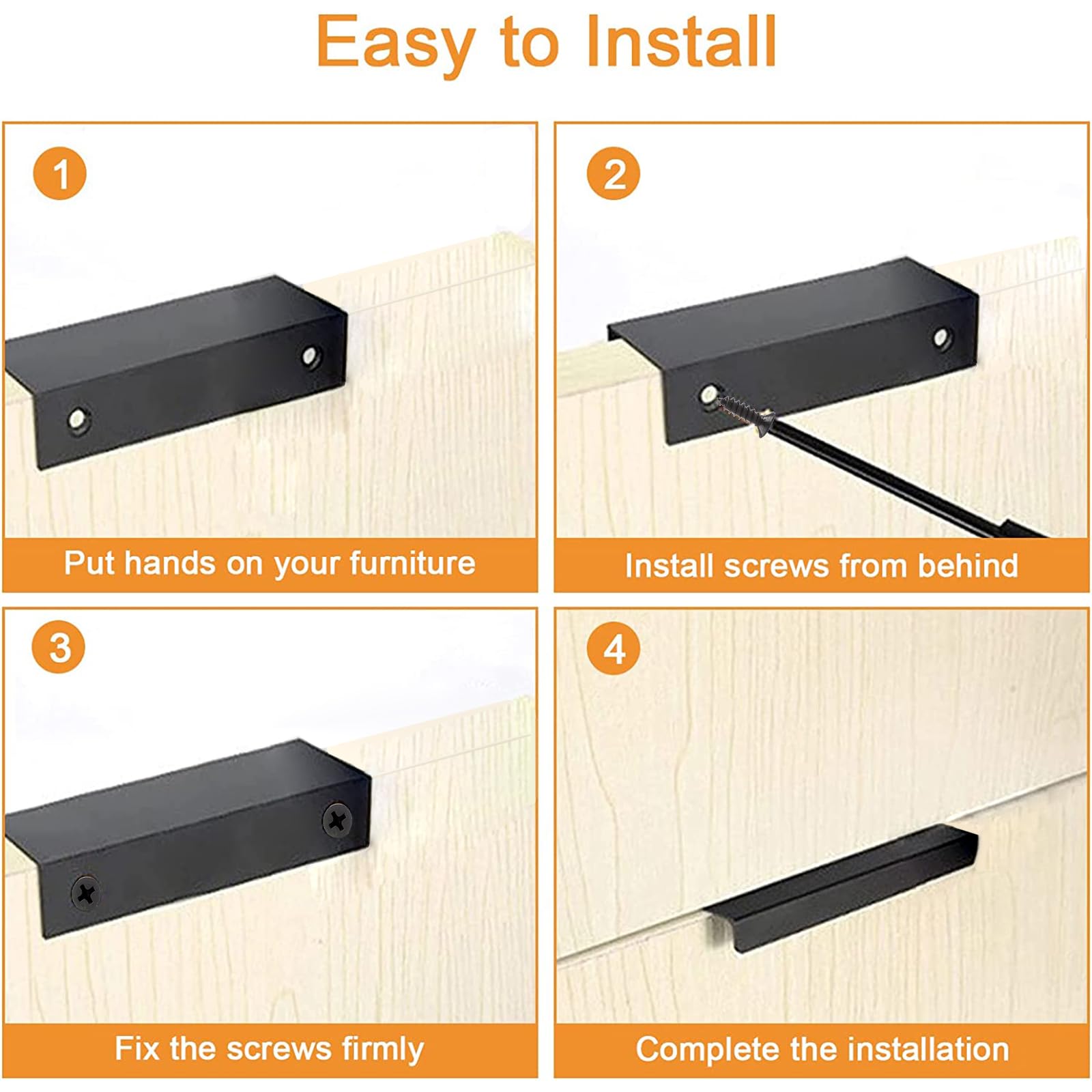 Easy to Install

1

Put hands on your furniture

2

Install screws from behind

3

Fix the screws firmly

4

Complete the installation