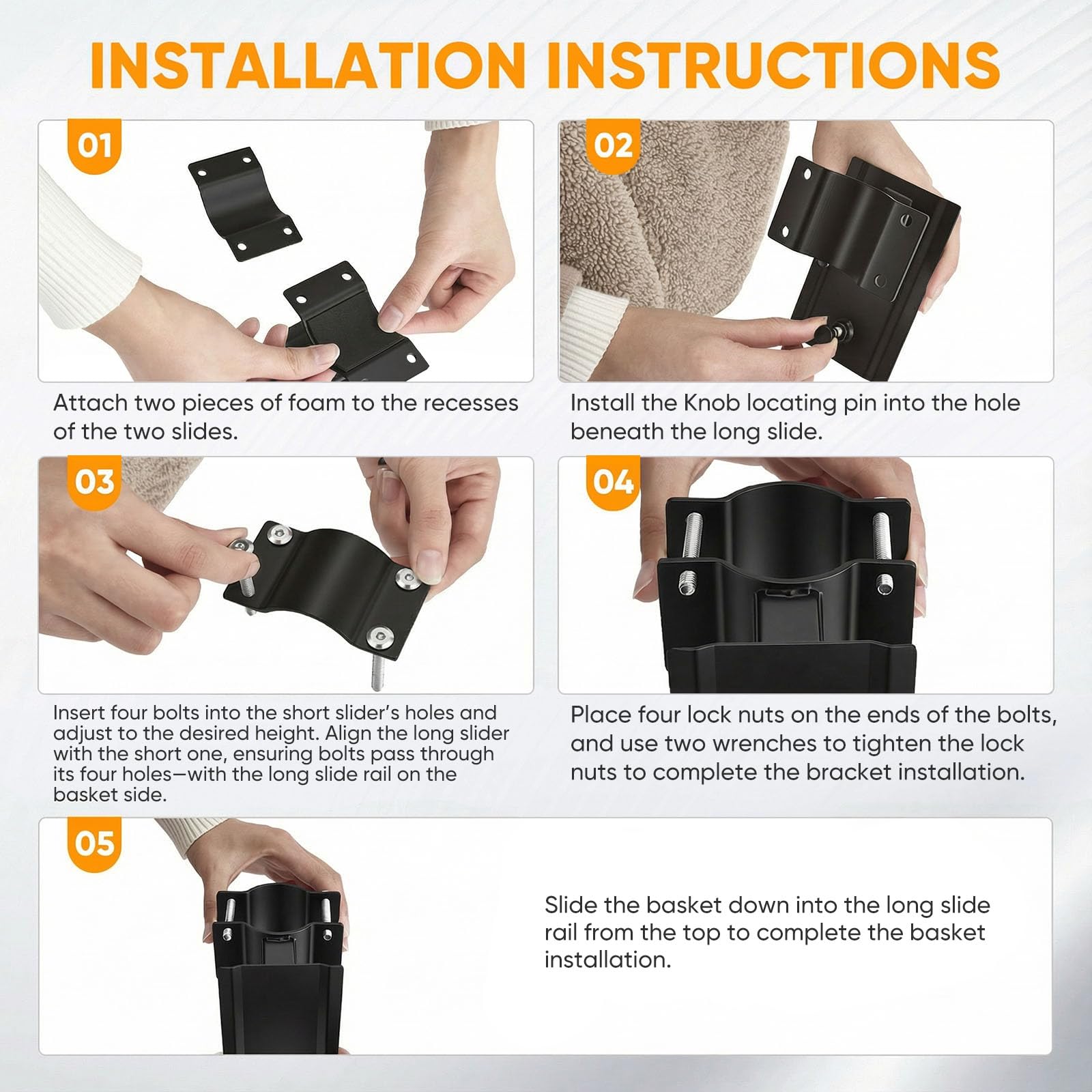 INSTALLATION INSTRUCTIONS

01

Attach two pieces of foam to the recesses of the two slides.

02

Install the Knob locating pin into the hole beneath the long slide.

03

Insert four bolts into the short slider's holes and adjust to the desired height. Align the long slider with the short one, ensuring bolts pass through its four holes—with the long slide rail on the basket side.

04

Place four lock nuts on the ends of the bolts, and use two wrenches to tighten the lock nuts to complete the bracket installation.

05

Slide the basket down into the long slide rail from the top to complete the basket installation.