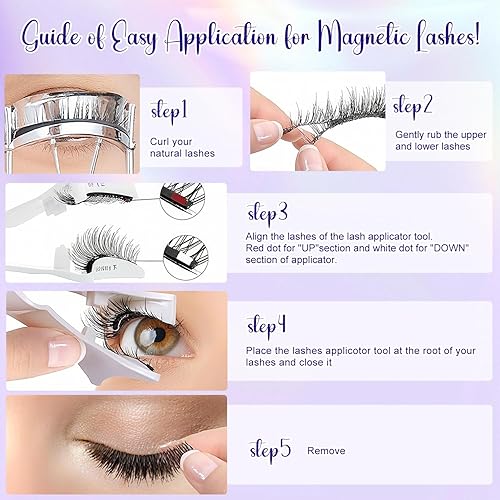 Guide of Easy Application for Magnetic Lashes!

step1

Curl your natural lashes

step2

Gently rub the upper and lower lashes

step3

Align the lashes of the lash applicator tool. Red dot for "UP"section and white dot for "DOWN" section of applicator.

step4

Place the lashes applicotor tool at the root of your lashes and close it

step5

Remove