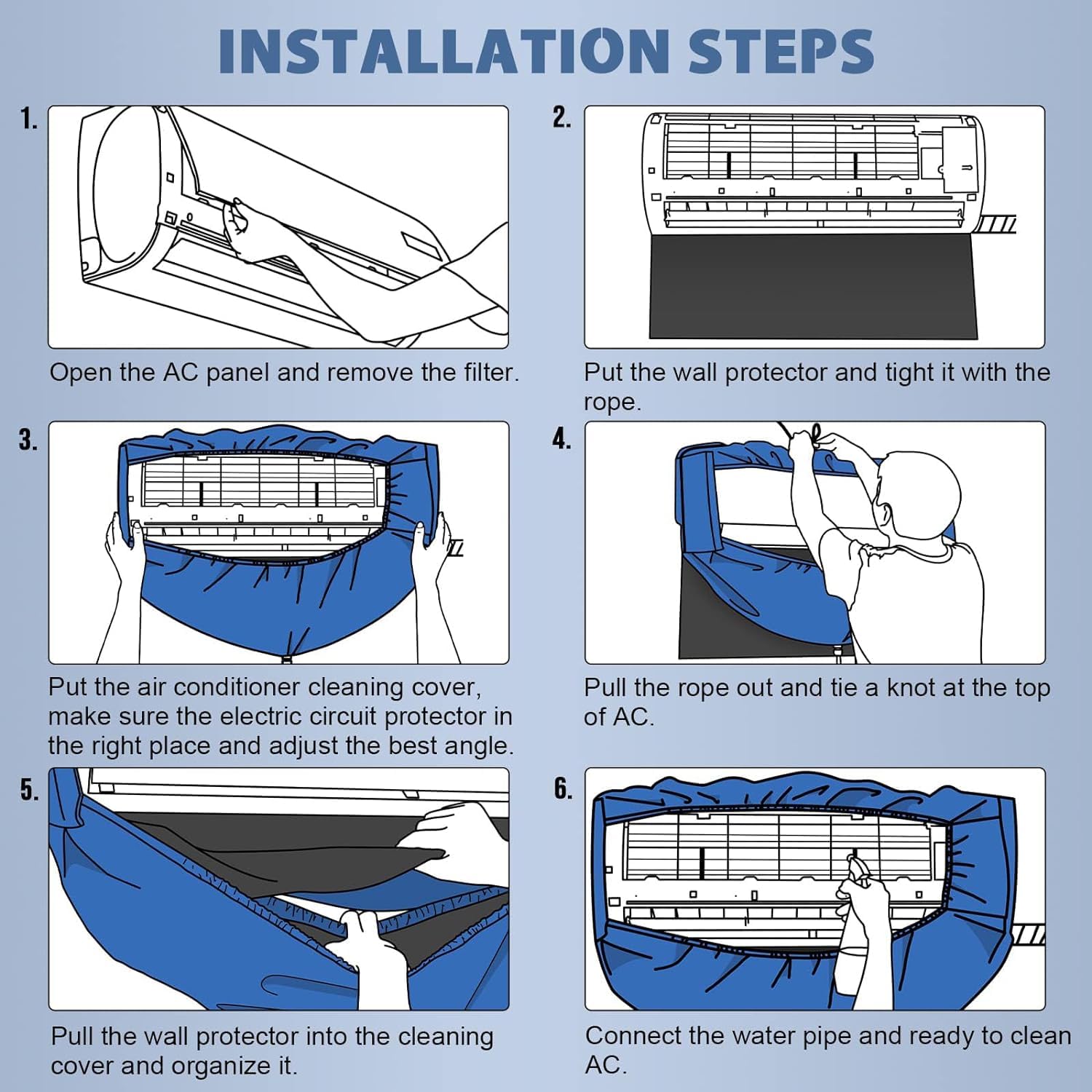 INSTALLATION STEPS

1.

Open the AC panel and remove the filter.

2.

Put the wall protector and tight it with the rope.

3.

Put the air conditioner cleaning cover, make sure the electric circuit protector in the right place and adjust the best angle.

4.

Pull the rope out and tie a knot at the top of AC.

5.

Pull the wall protector into the cleaning cover and organize it.

6.

Connect the water pipe and ready to clean AC.