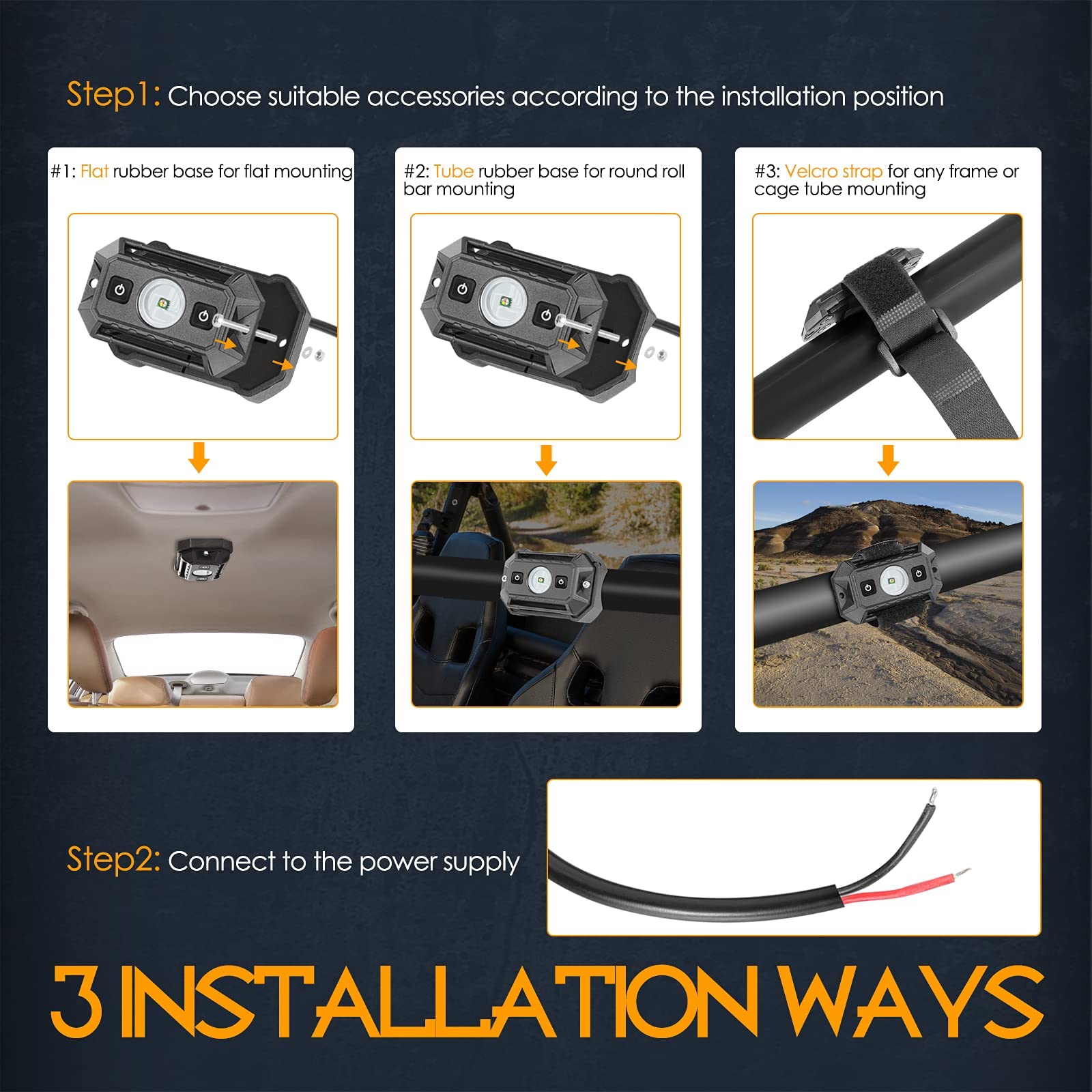 Step1: Choose suitable accessories according to the installation position

#1: Flat rubber base for flat mounting

#2: Tube rubber base for round roll bar mounting

#3: Velcro strap for any frame or cage tube mounting

Step2: Connect to the power supply

3 INSTALLATION WAYS