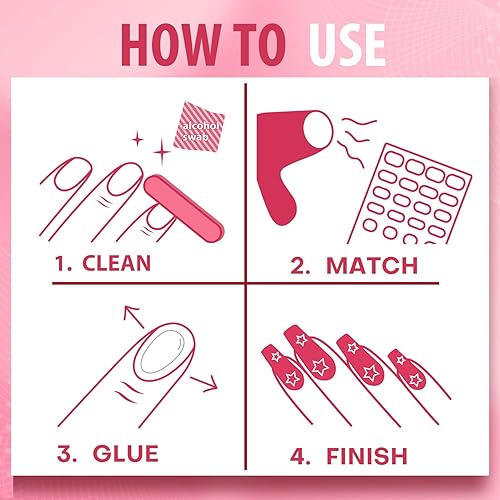 HOW TO USE

alcohol swab

1. CLEAN

2. MATCH

3. GLUE

4. FINISH