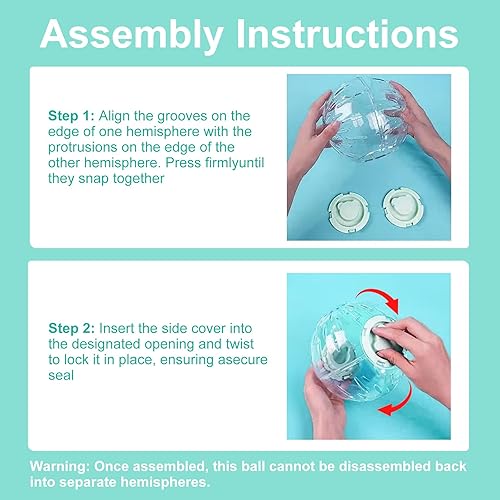 Assembly Instructions

Step 1: Align the grooves on the edge of one hemisphere with the protrusions on the edge of the other hemisphere. Press firmlyuntil they snap together

Step 2: Insert the side cover into the designated opening and twist to lock it in place, ensuring asecure seal

Warning: Once assembled, this ball cannot be disassembled back into separate hemispheres.