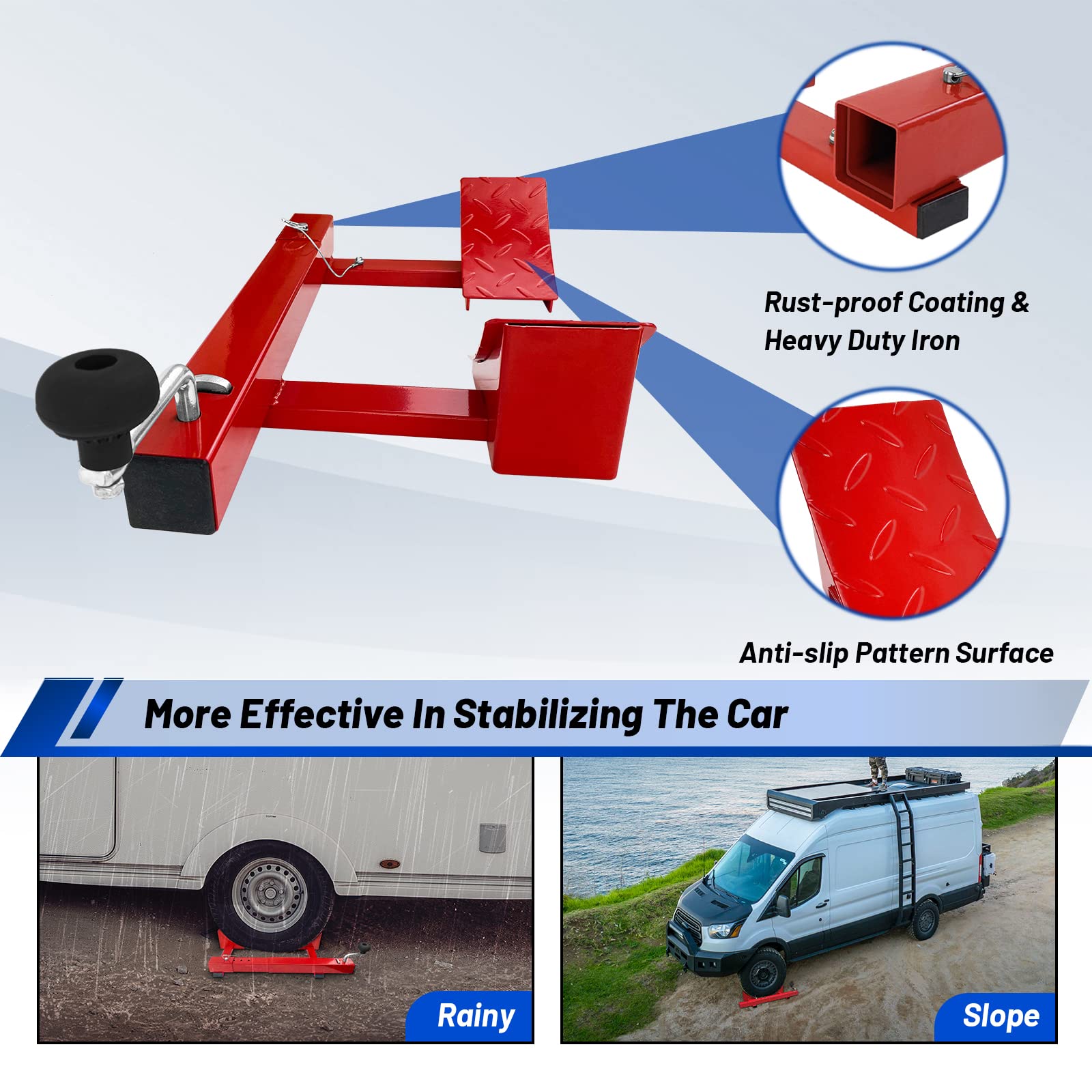 Rust-proof Coating & Heavy Duty Iron

Anti-slip Pattern Surface

More Effective In Stabilizing The Car

Rainy

Slope