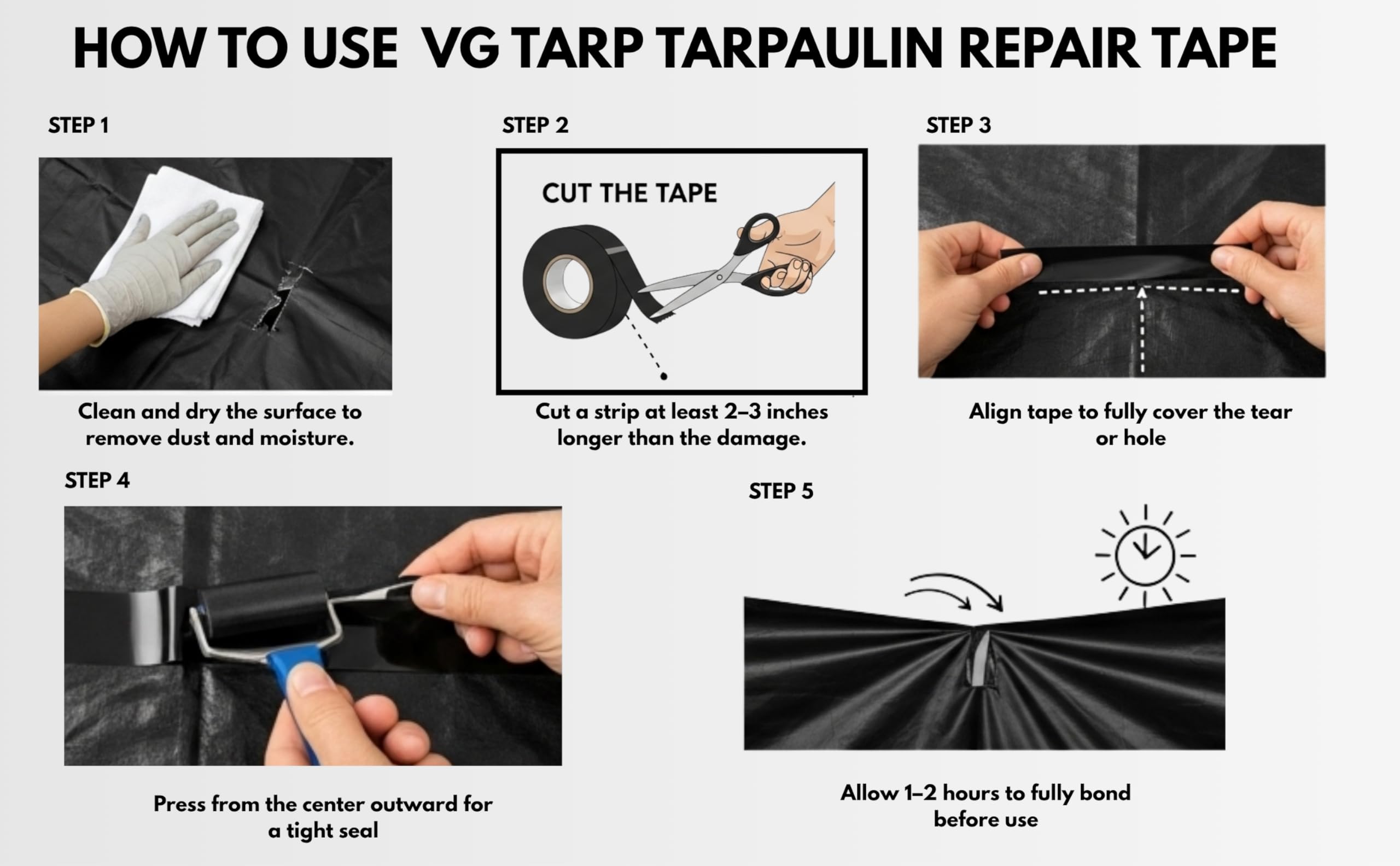 HOW TO USE VG TARP TARPAULIN REPAIR TAPE

STEP 1

Clean and dry the surface to remove dust and moisture.

STEP 2

CUT THE TAPE

Cut a strip at least 2–3 inches longer than the damage.

STEP 3

Align tape to fully cover the tear or hole

STEP 4

Press from the center outward for a tight seal

STEP 5

Allow 1–2 hours to fully bond before use