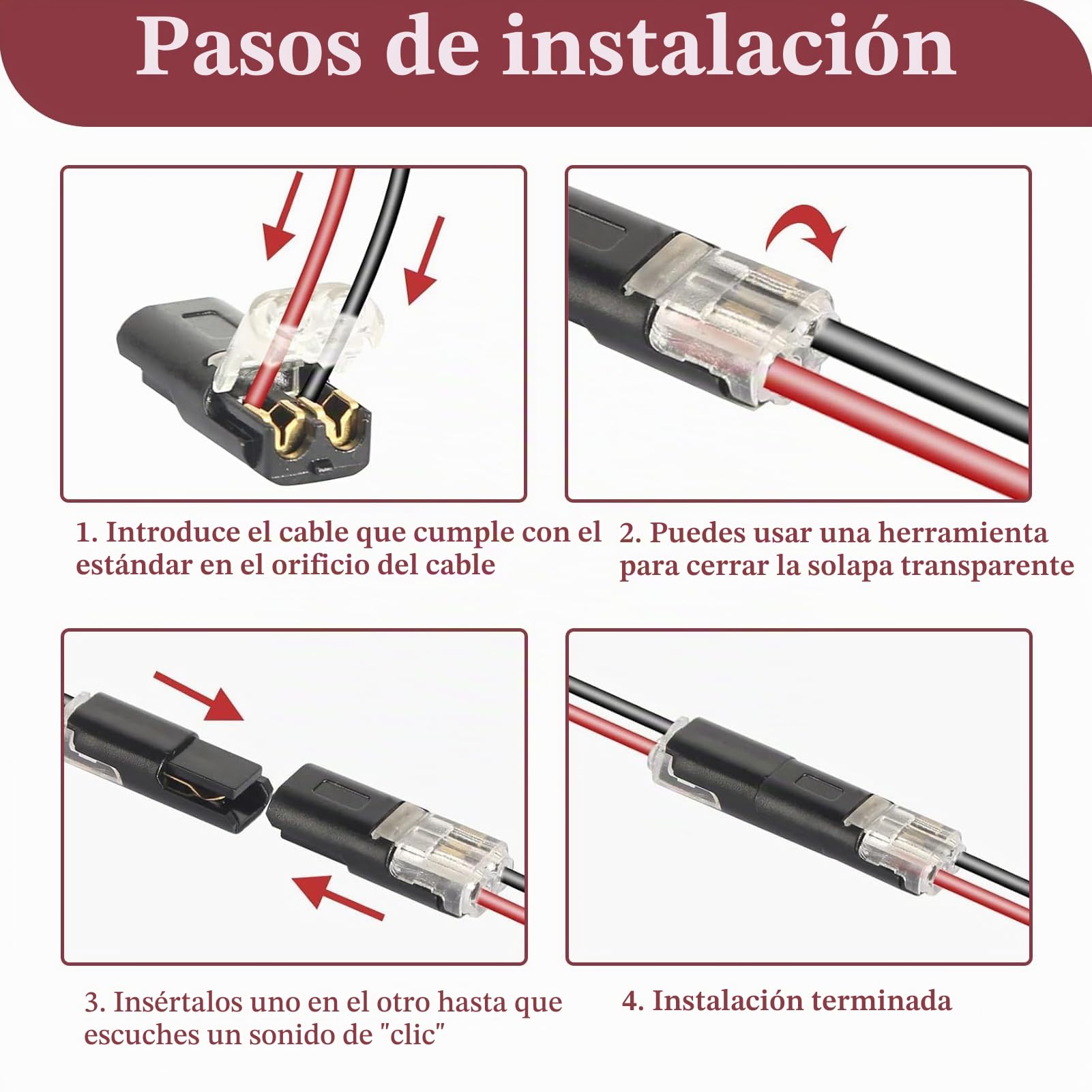 Pasos de instalación

1. Introduce el cable que cumple con el estándar en el orificio del cable

2. Puedes usar una herramienta para cerrar la solapa transparente

3. Insértalos uno en el otro hasta que escuches un sonido de "clic"

4. Instalación terminada