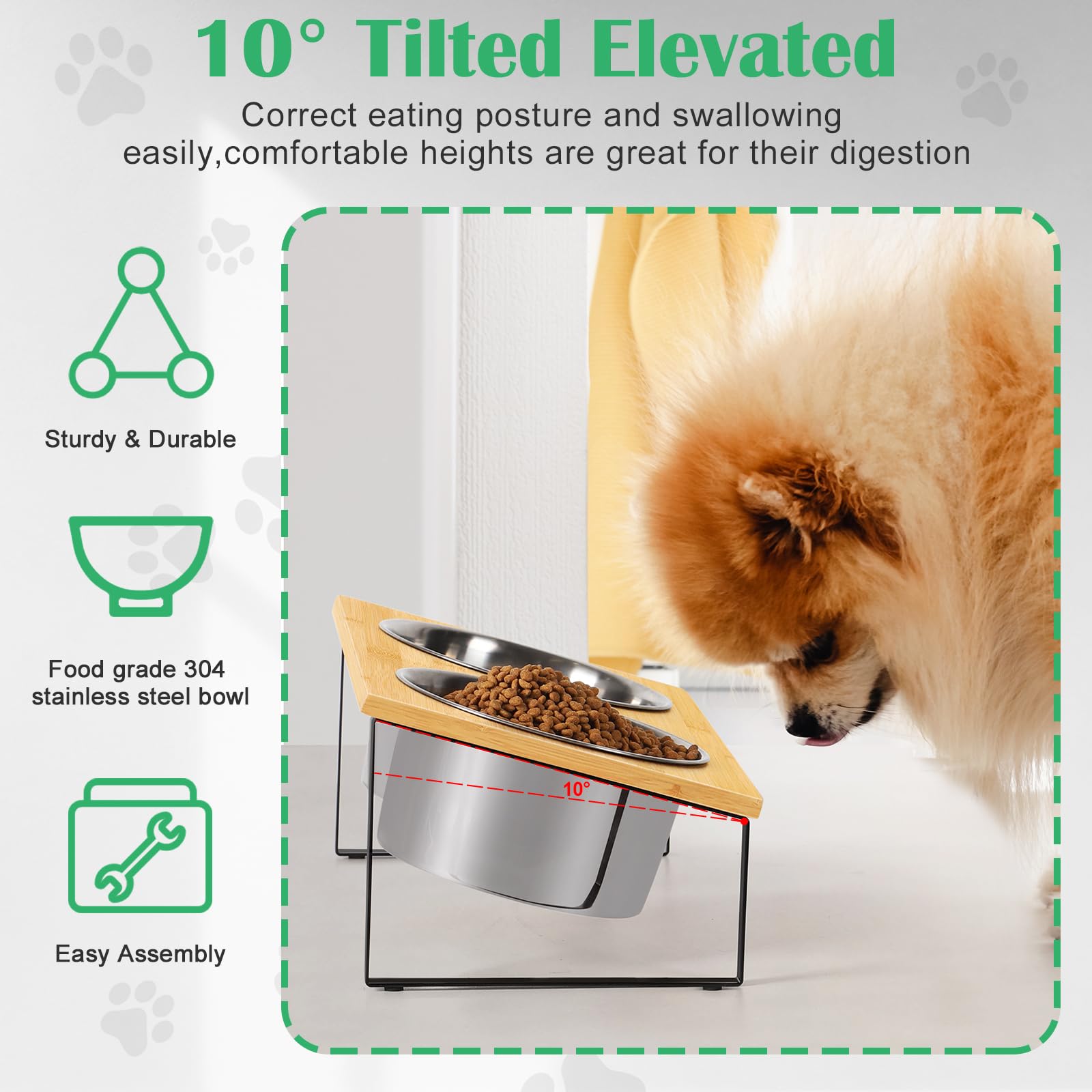 10° Tilted Elevated

Correct eating posture and swallowing easily,comfortable heights are great for their digestion

Sturdy & Durable

Food grade 304 stainless steel bowl

Easy Assembly

10°